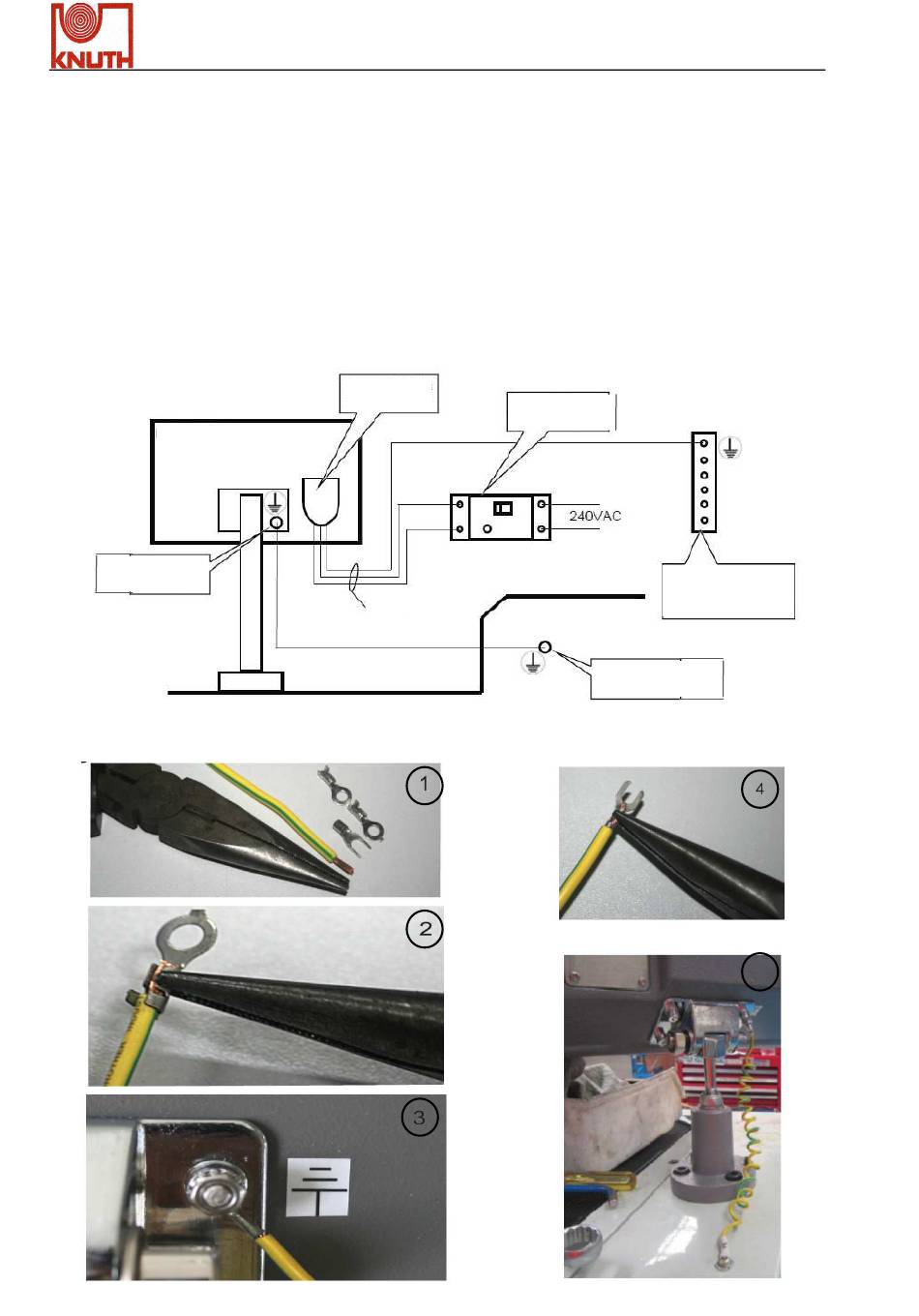 KNUTH

240VAC

1

4

2

3