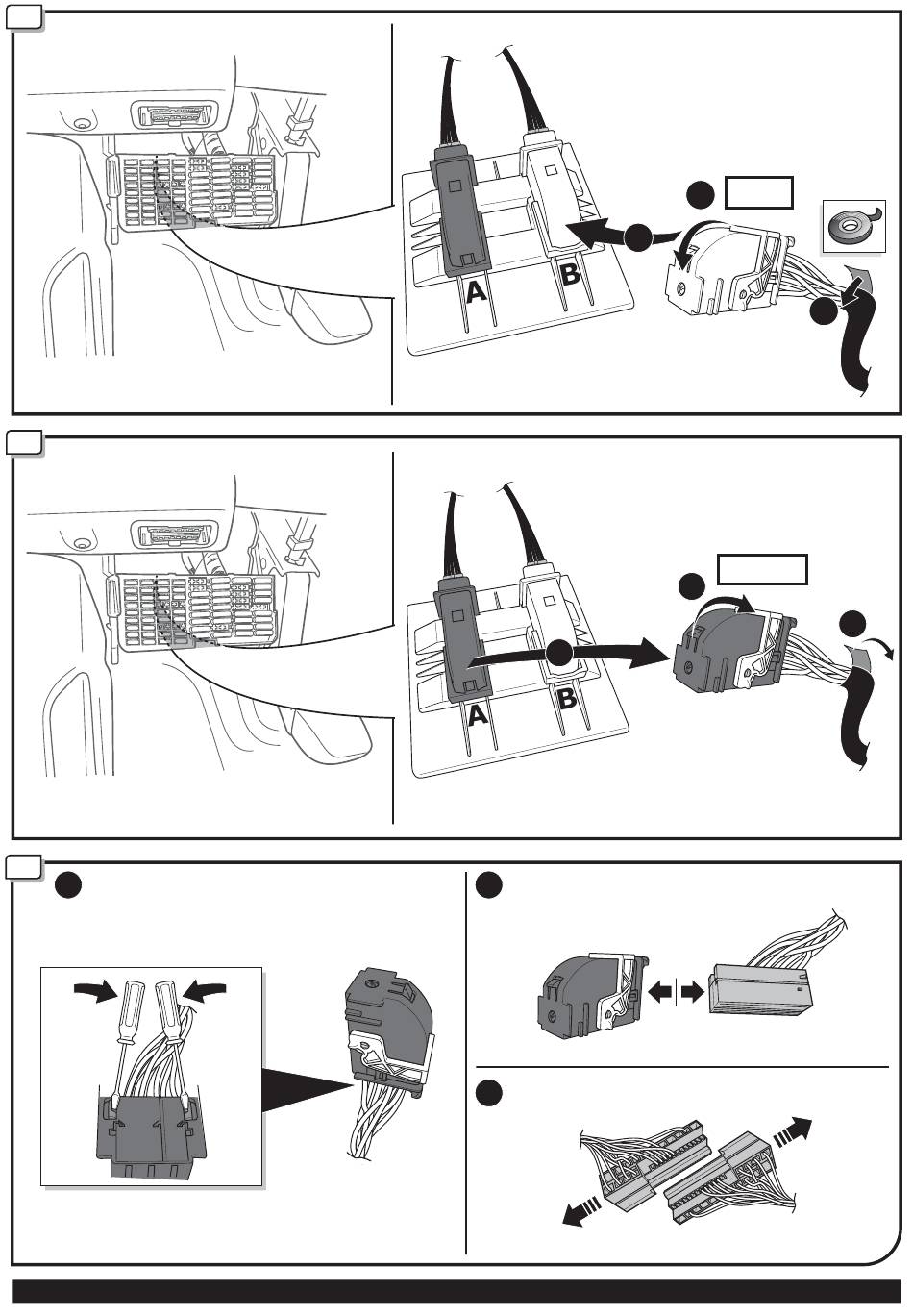 A

B

A

B