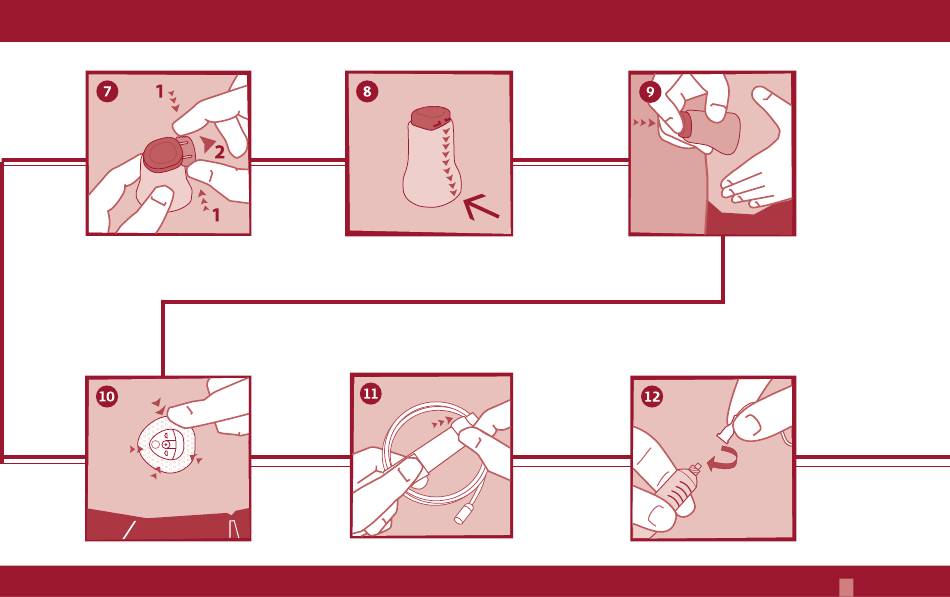 7
1
2
1
8
9
10
11
12