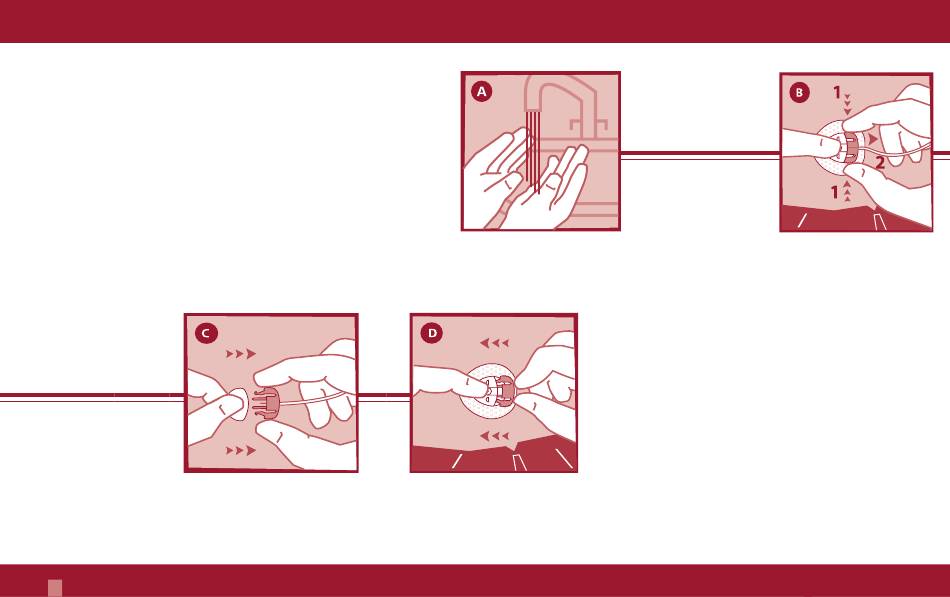 A

B
1
2
1

C

D