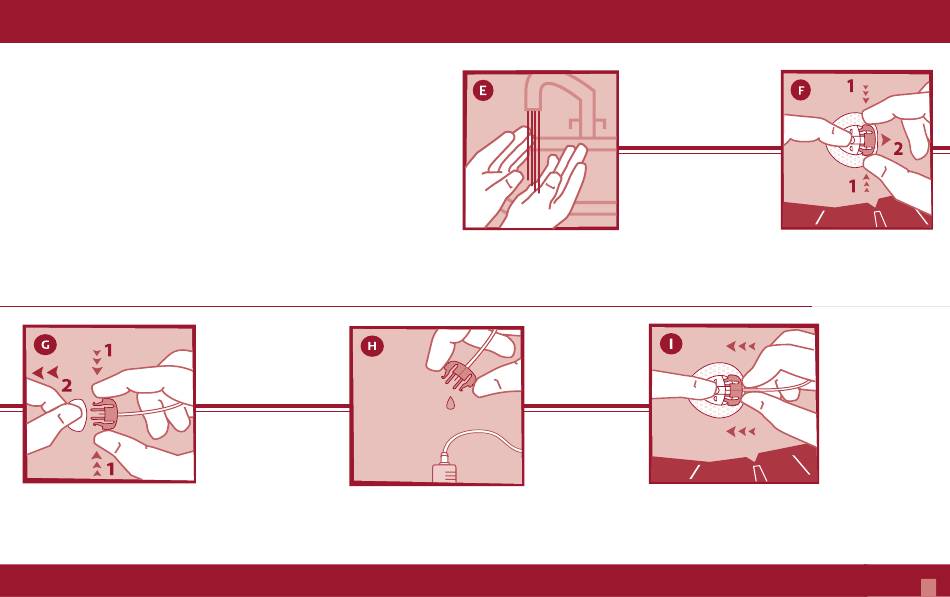 E

F
1
2
1

G
1
2
1

H

I