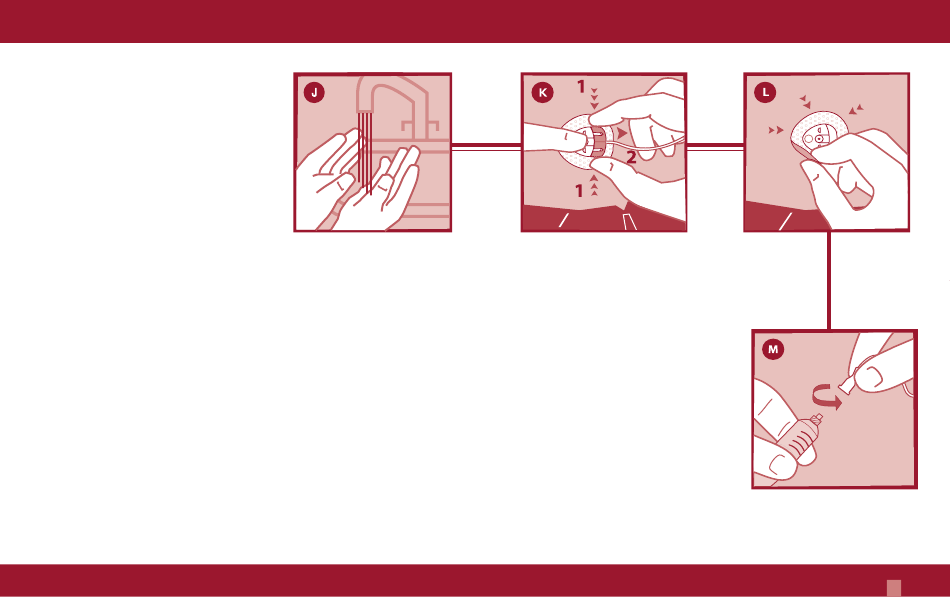 J

K
1
2
1

L

M