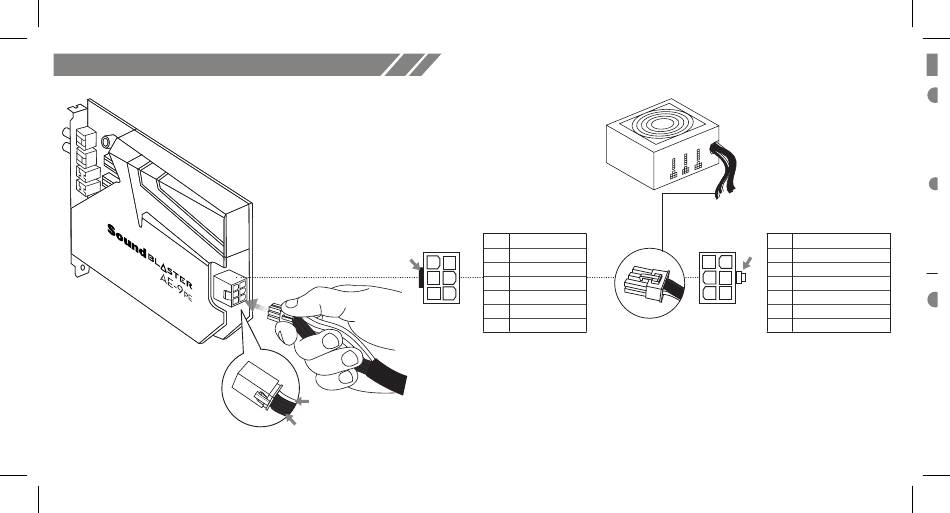 Sound BLASTER
AE-9 PE