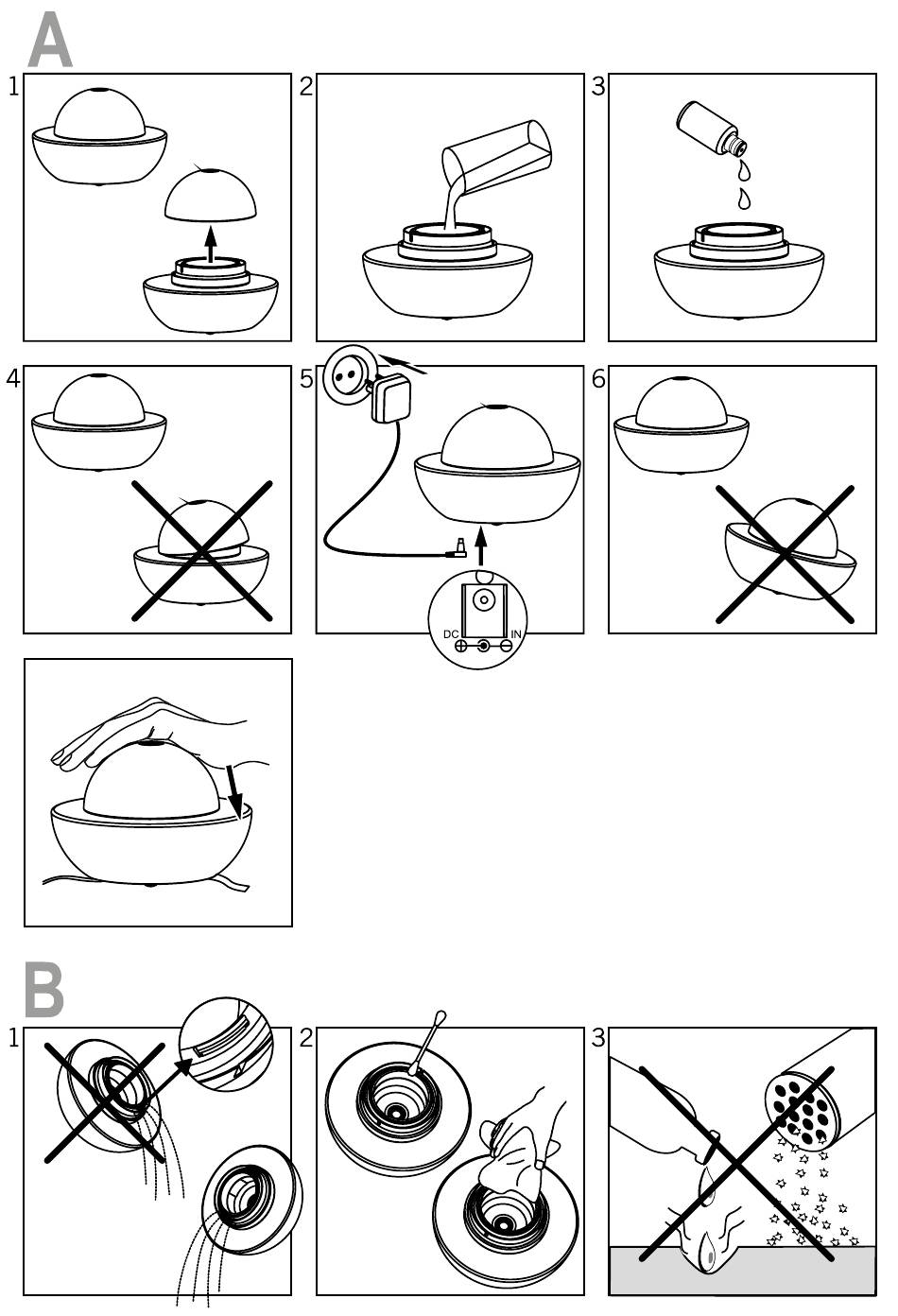 A

1

2

3

4

5

DC IN

6

B

1

2

3