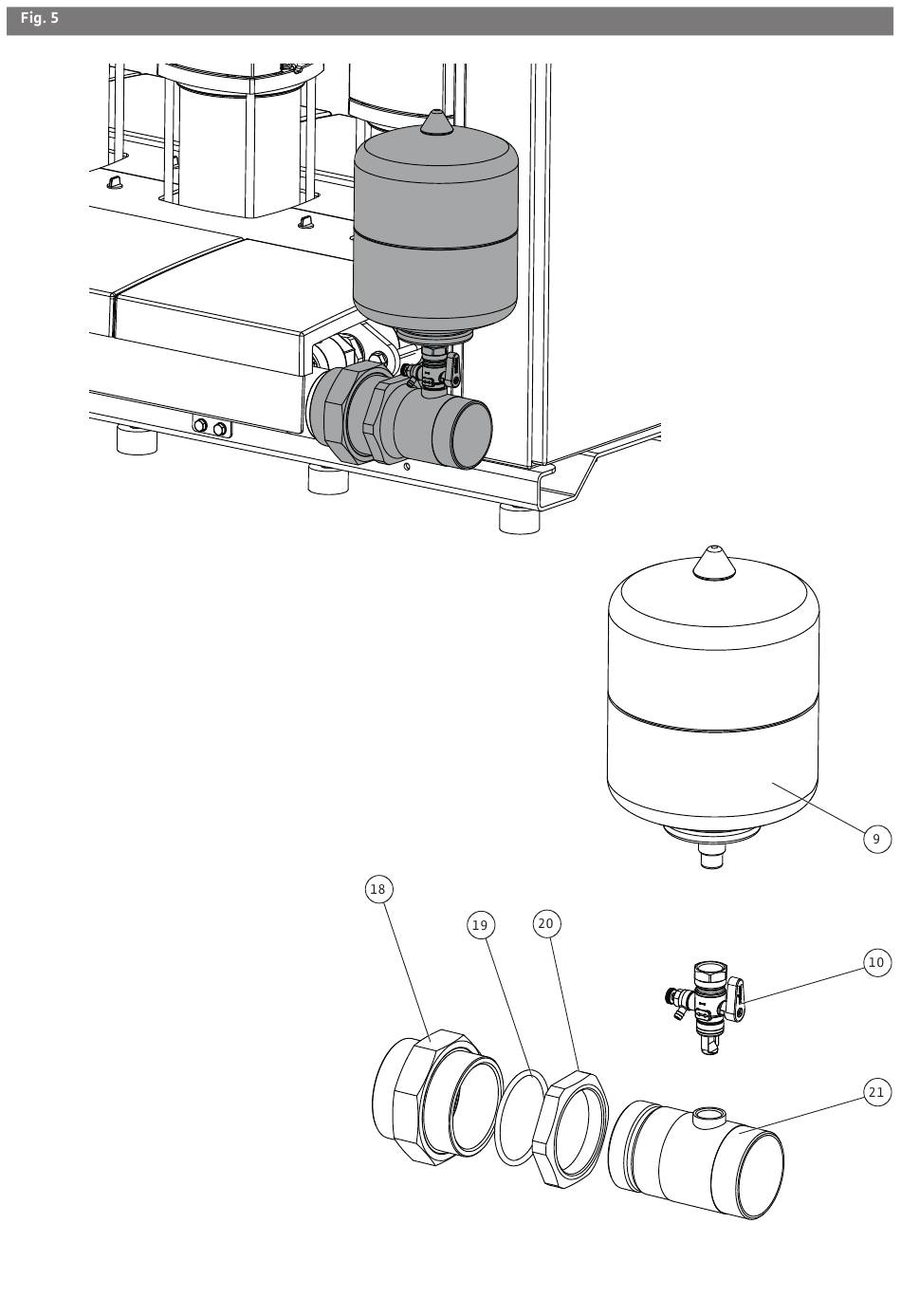 Fig. 5

9

18

19

20

10

21