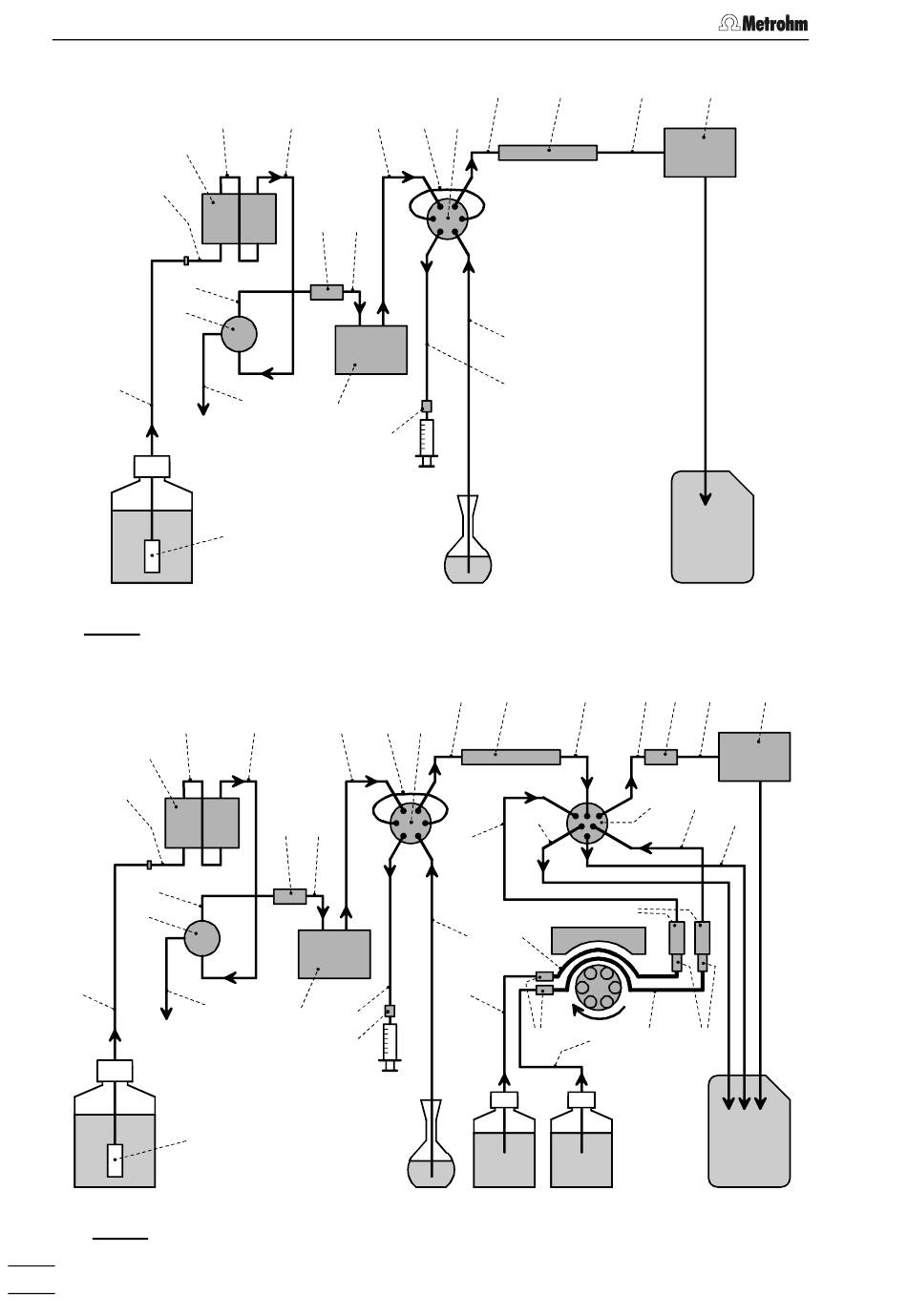 Metrohm