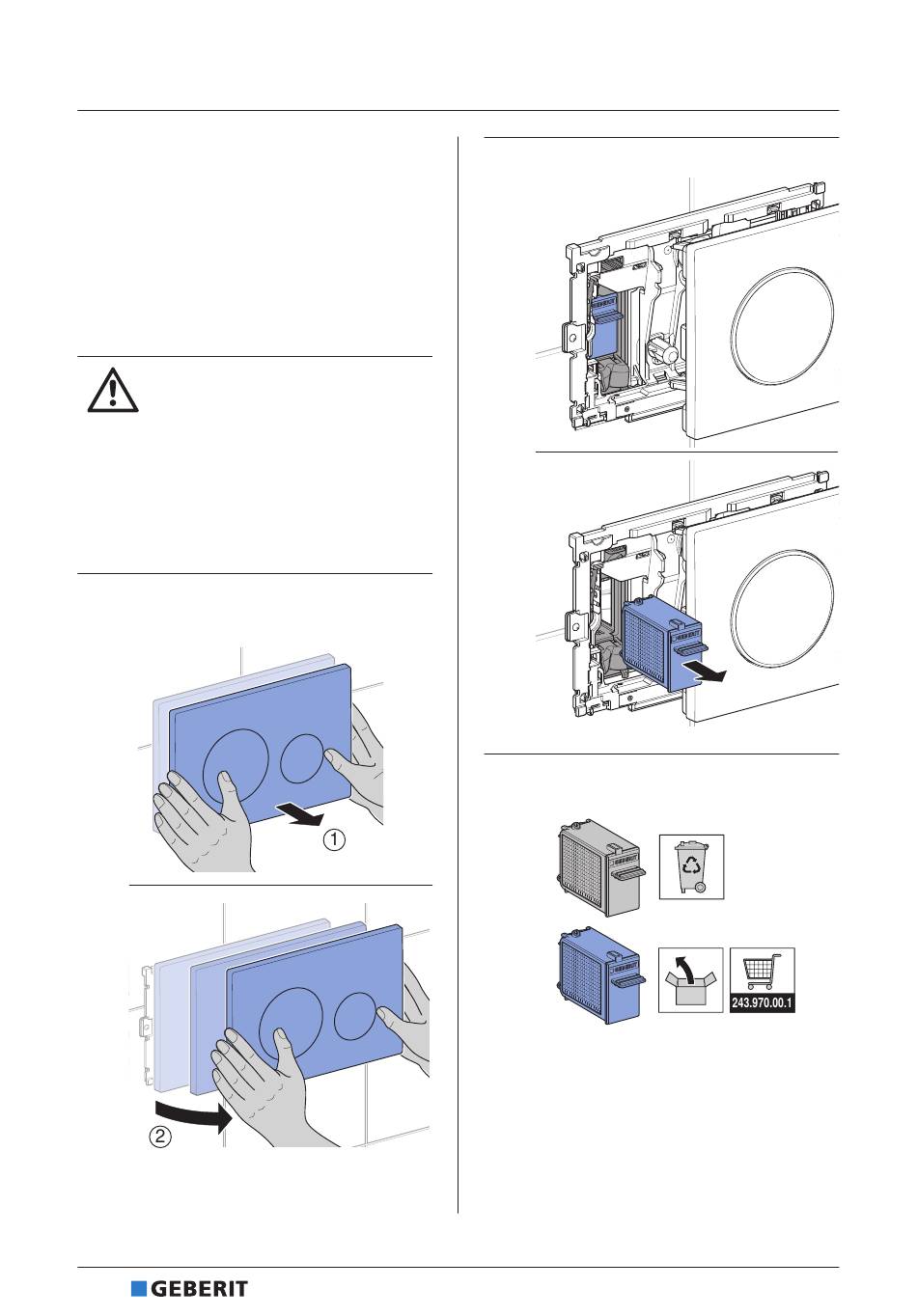 ①

②

243.970.00.1

GEBERIT