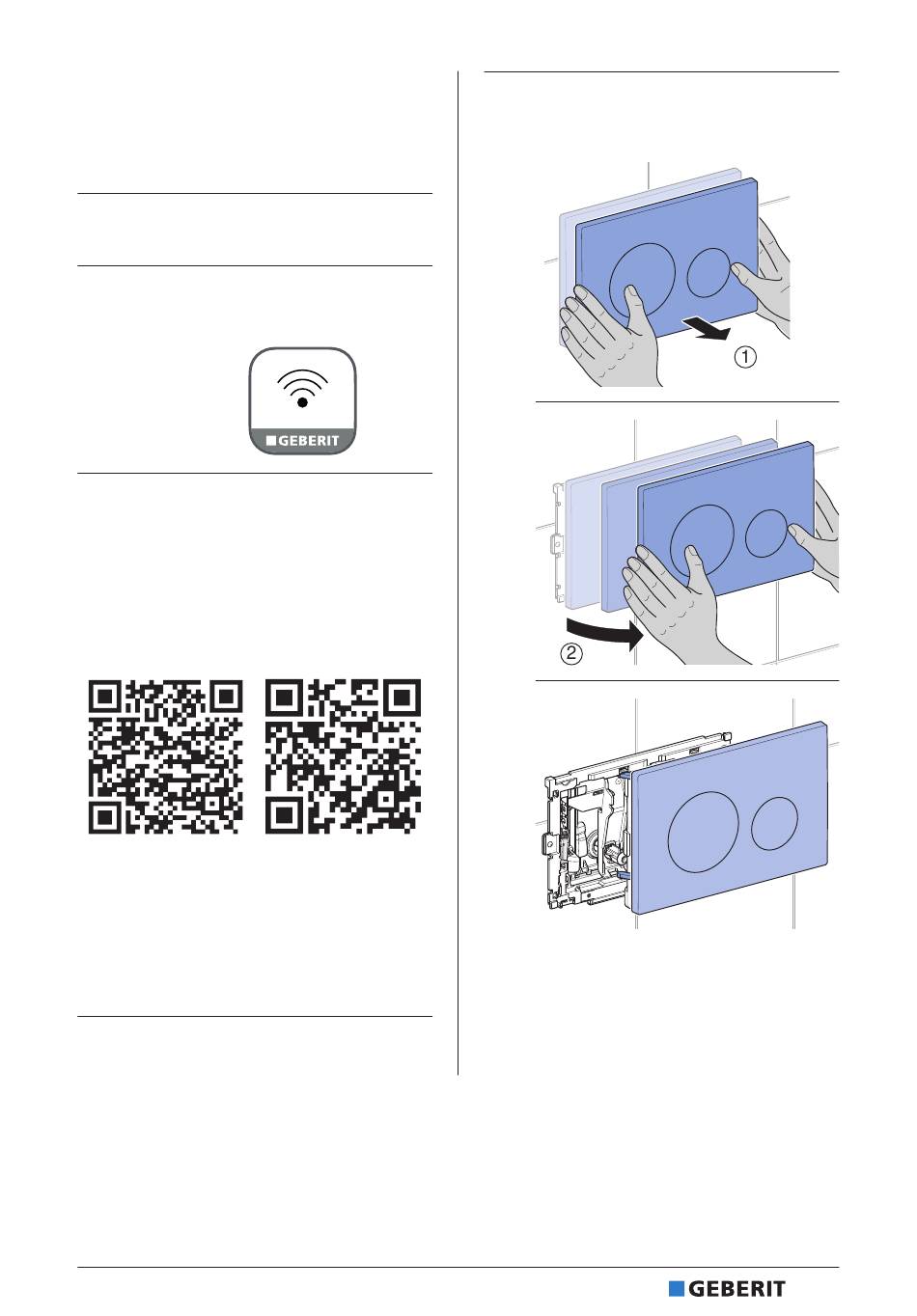 GEBERIT

1

2

GEBERIT