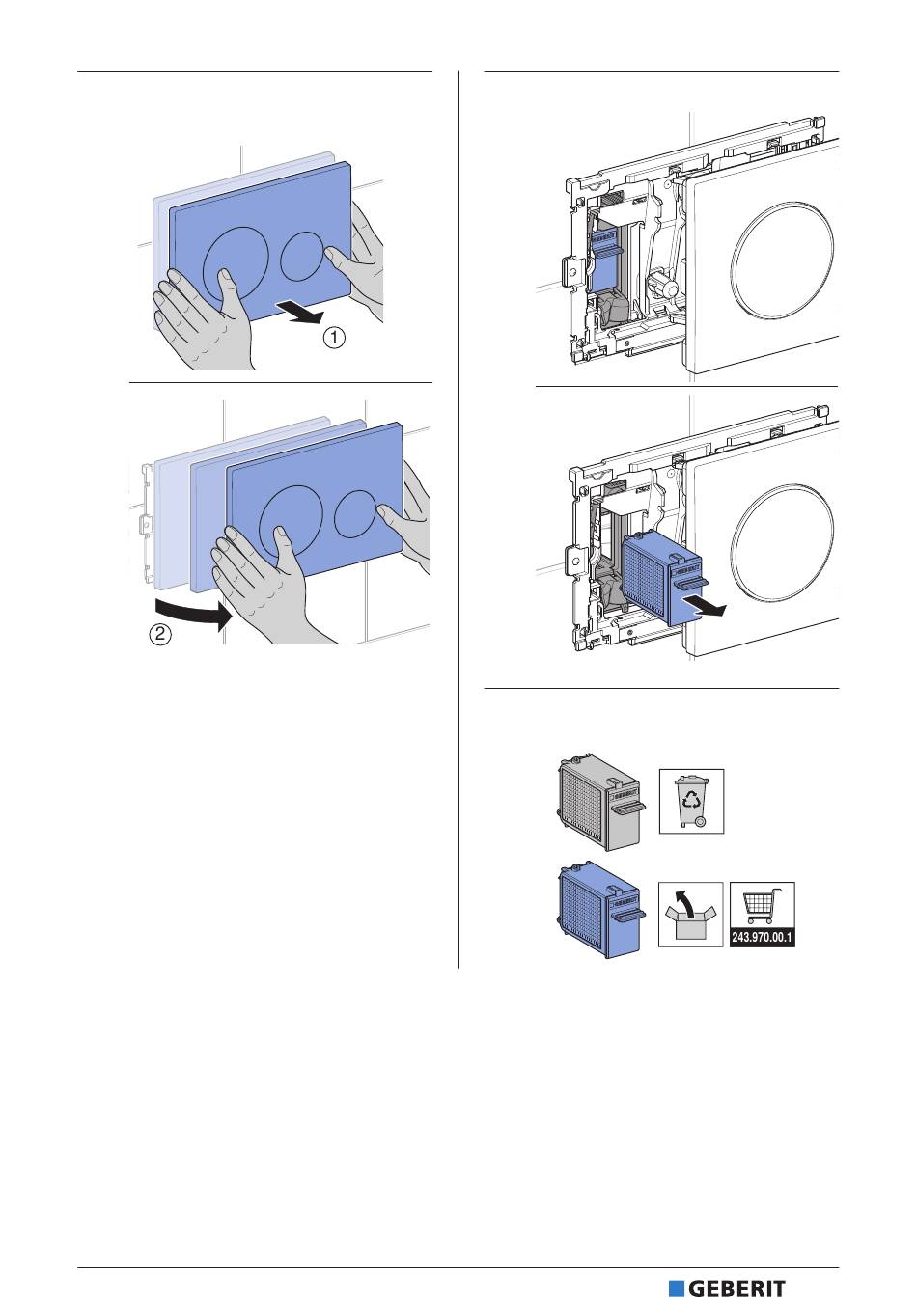 ①

②

243.970.00.1

GEBERIT