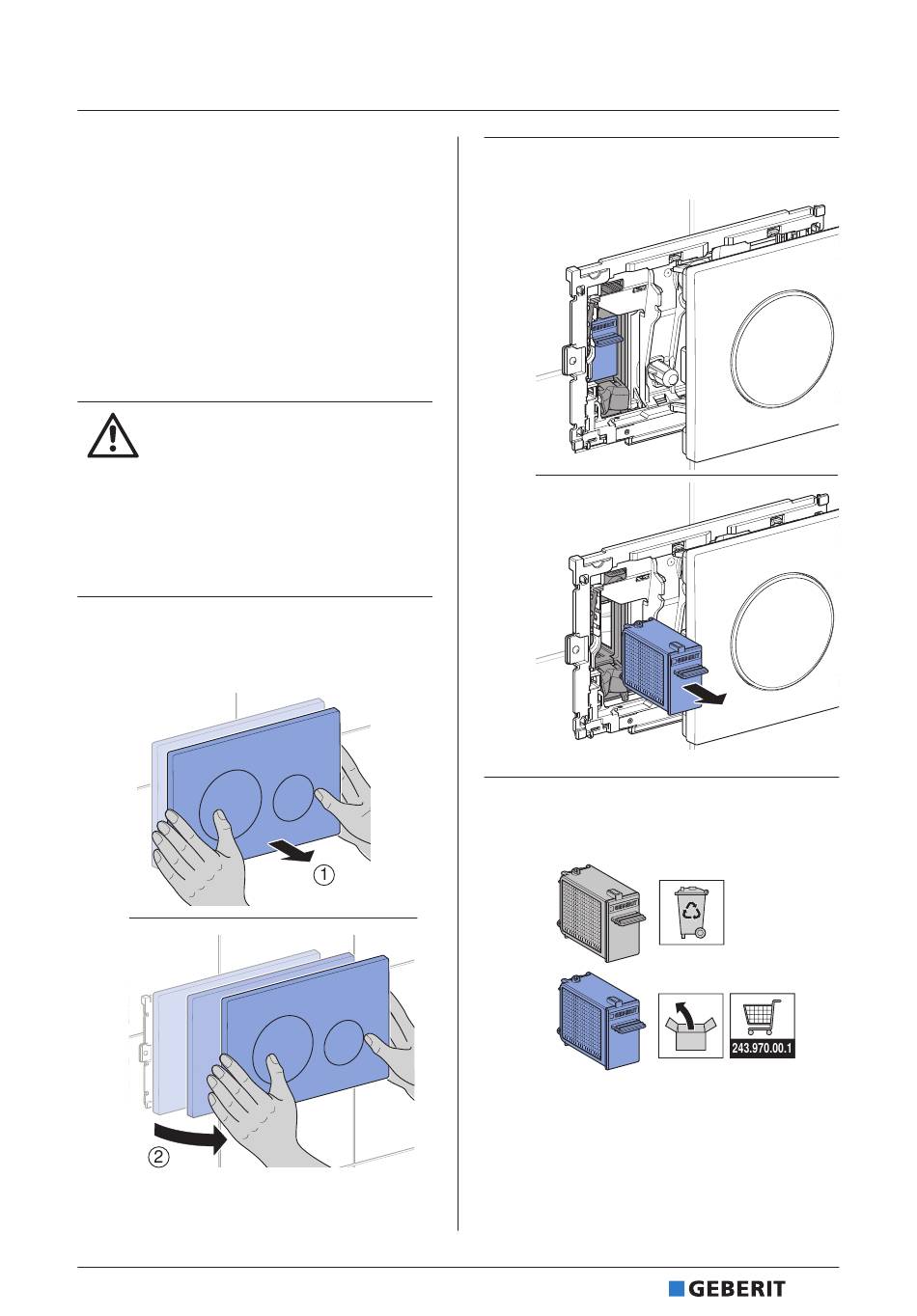 ①

②

243.970.00.1

GEBERIT