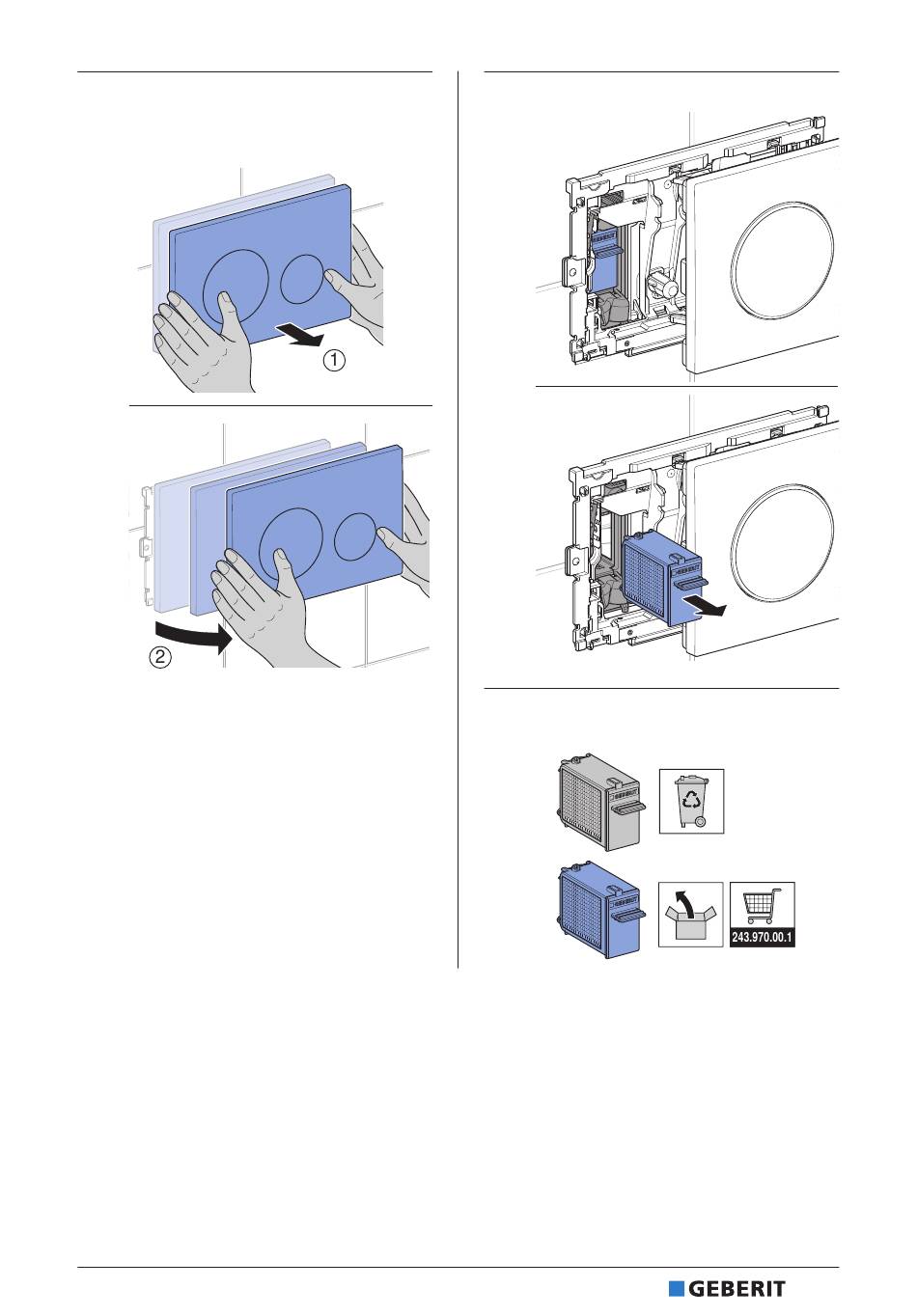 ①

②

243.970.00.1

GEBERIT