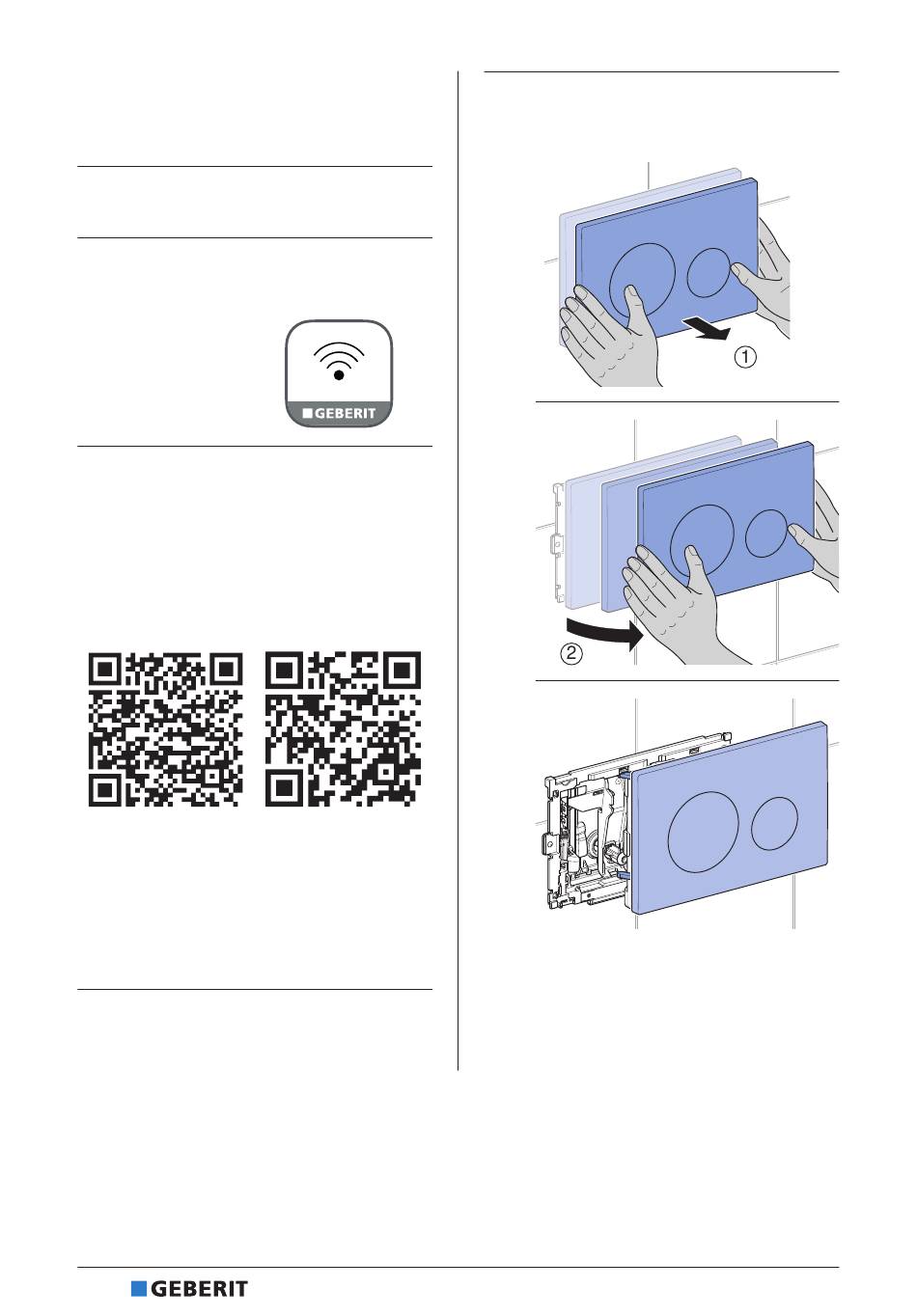 GEBERIT

①

②

GEBERIT