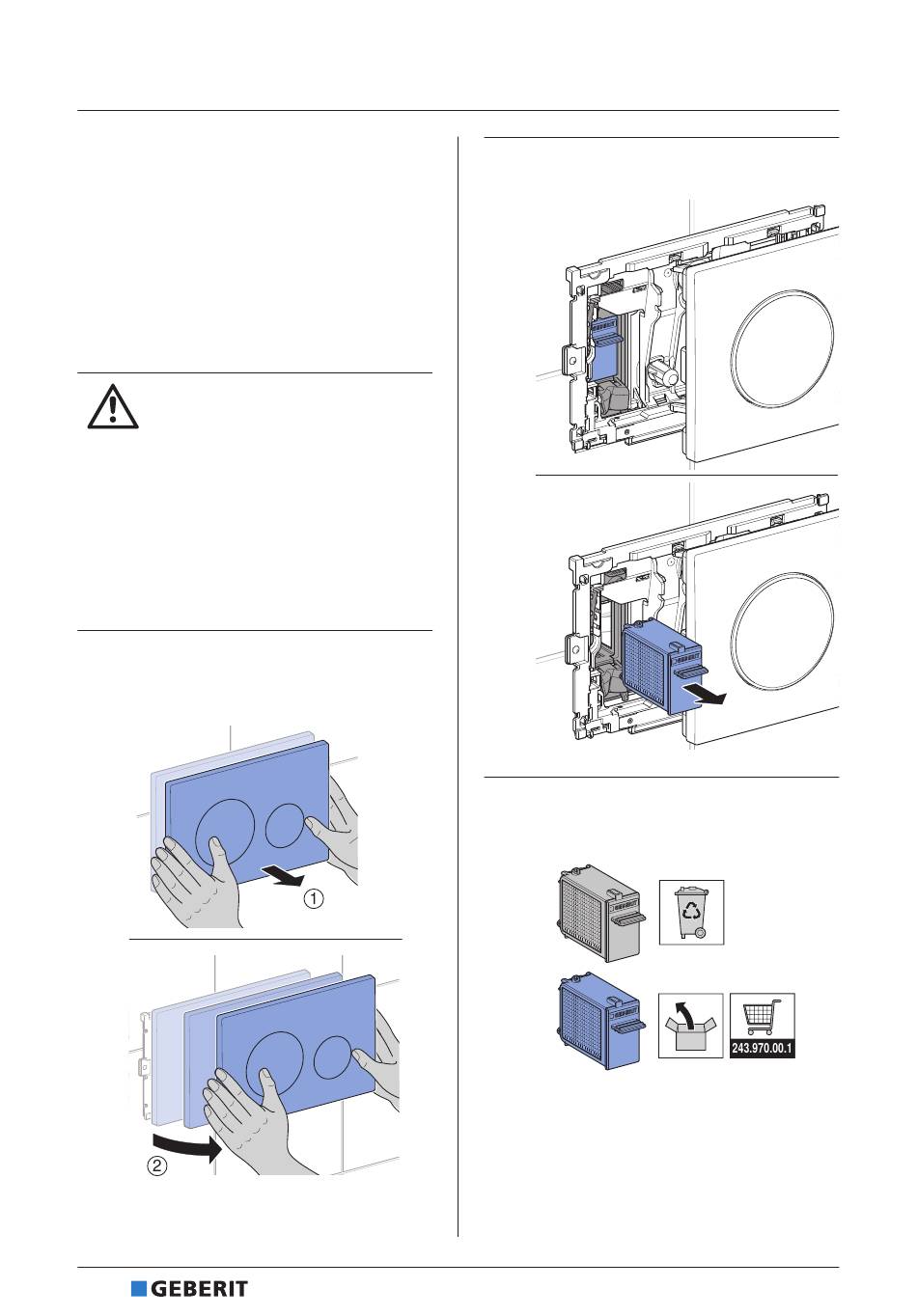 ①

②

243.970.00.1

GEBERIT