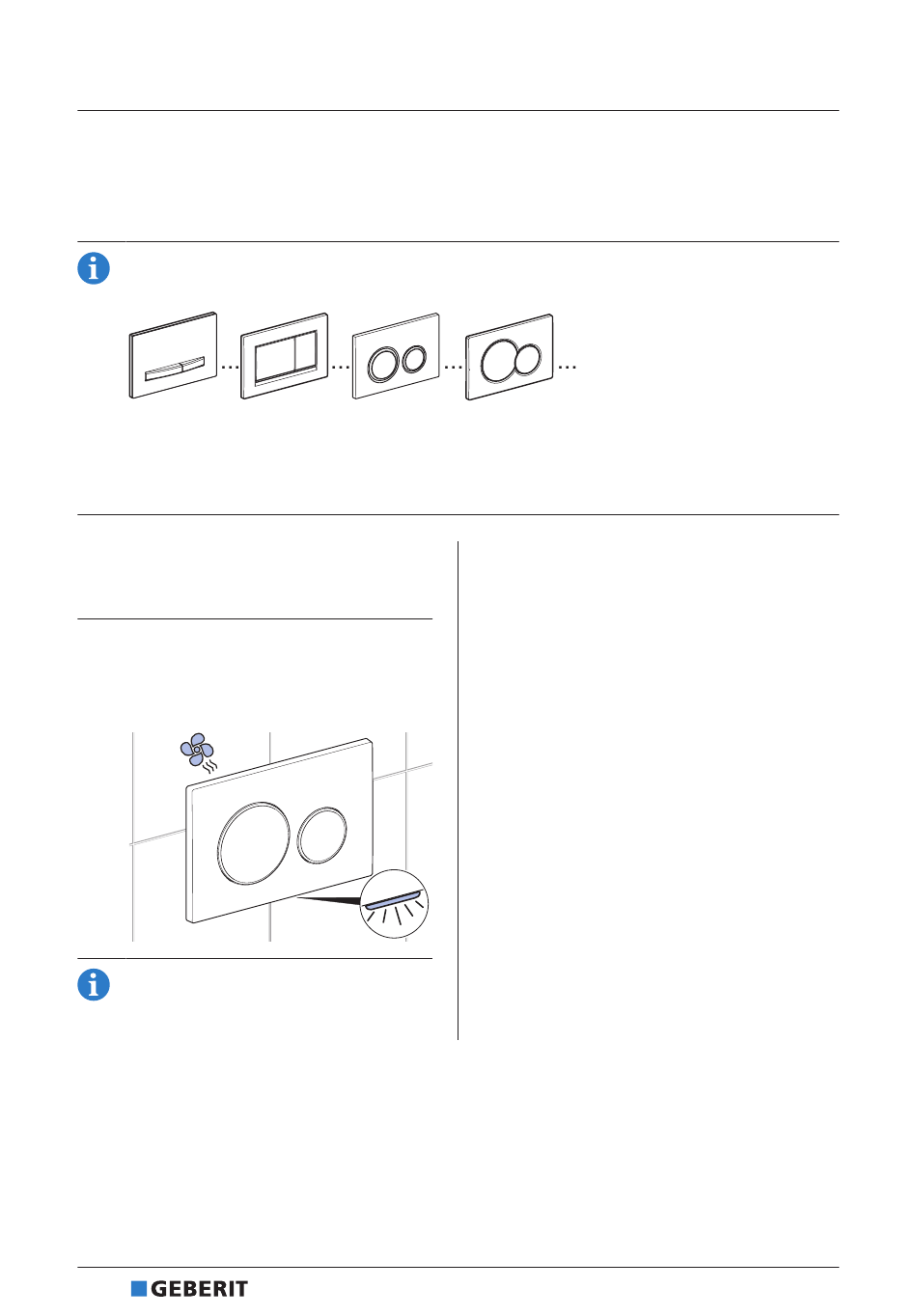 GEBERIT