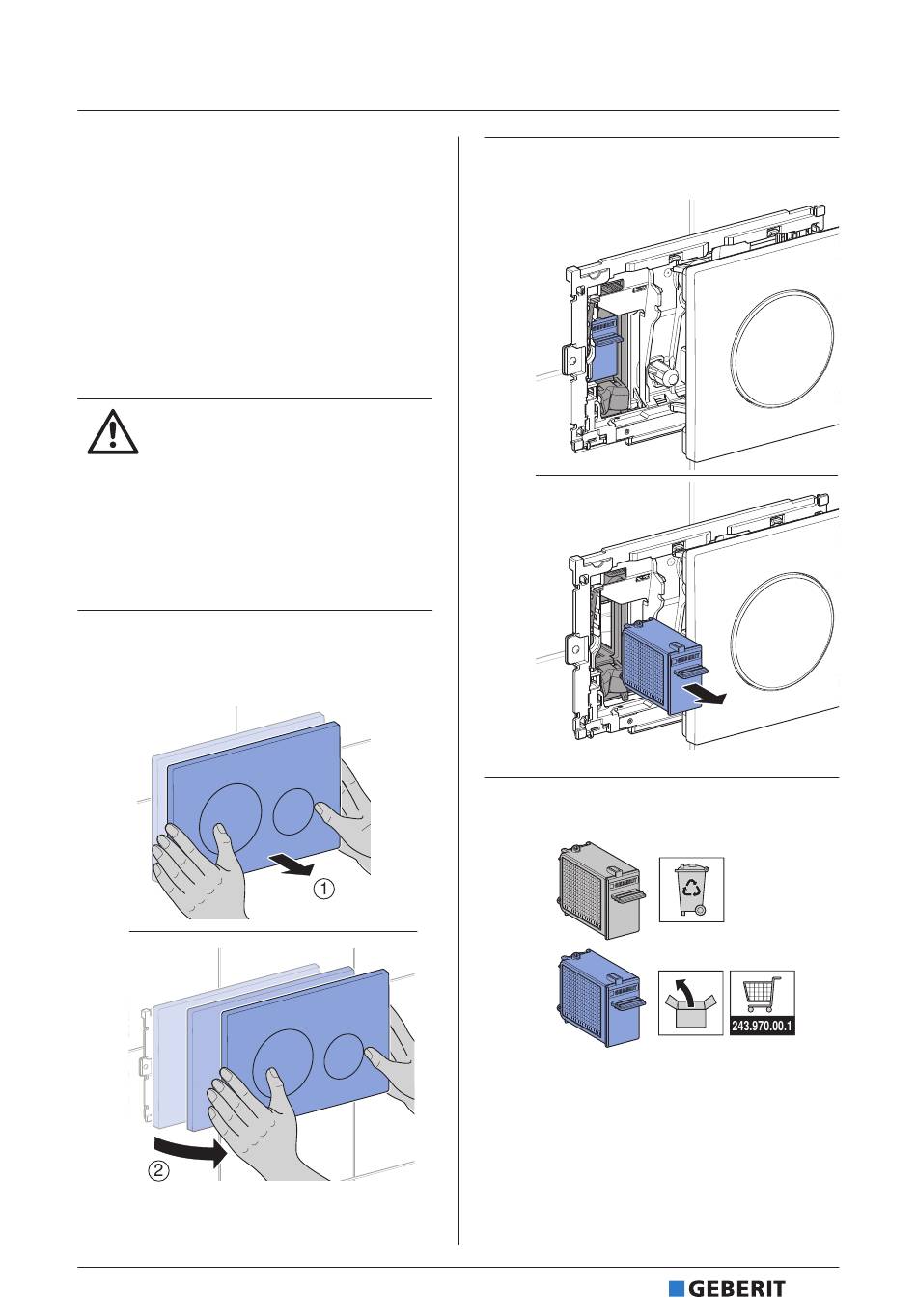 ①

②

243.970.00.1

GEBERIT