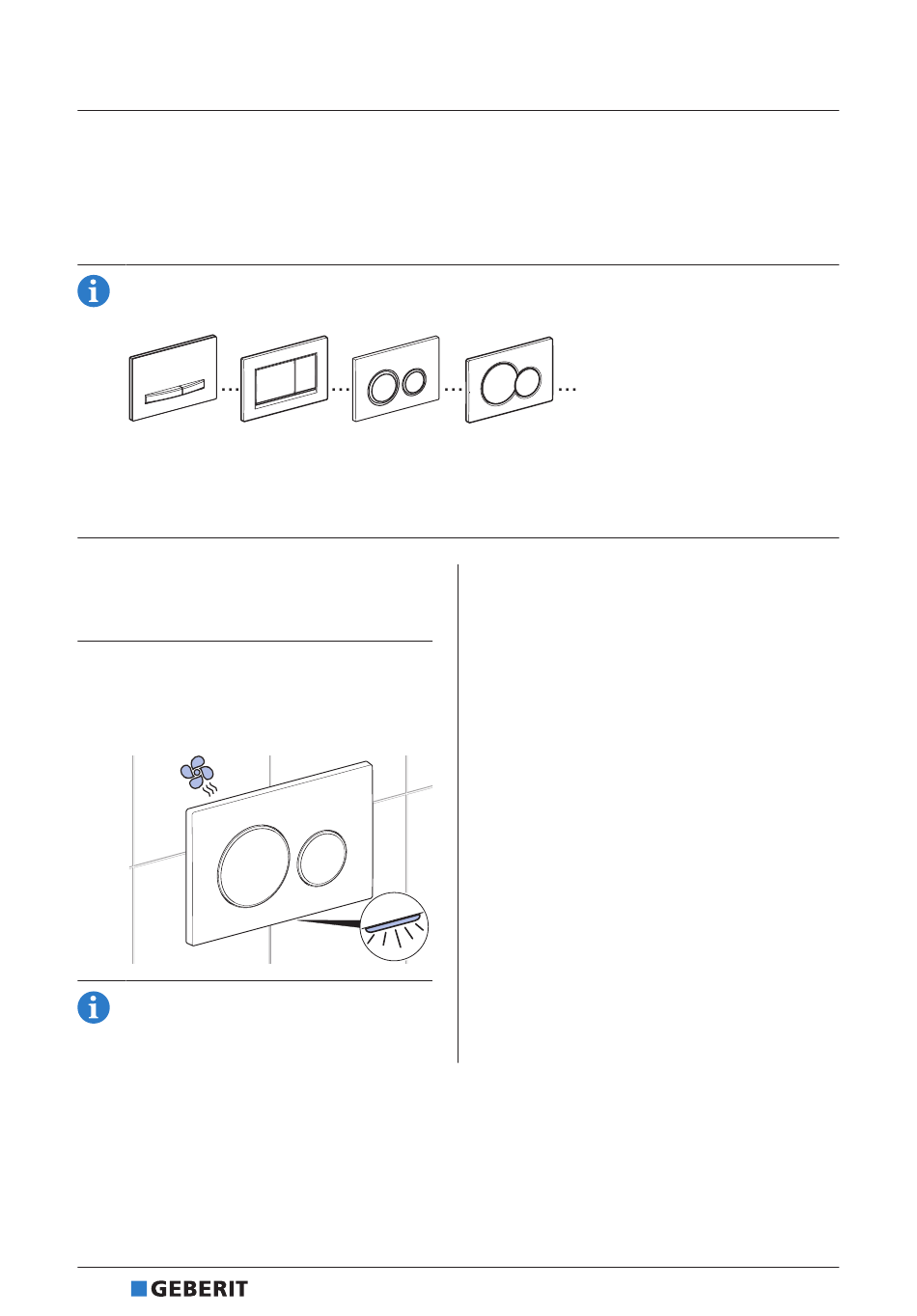 GEBERIT