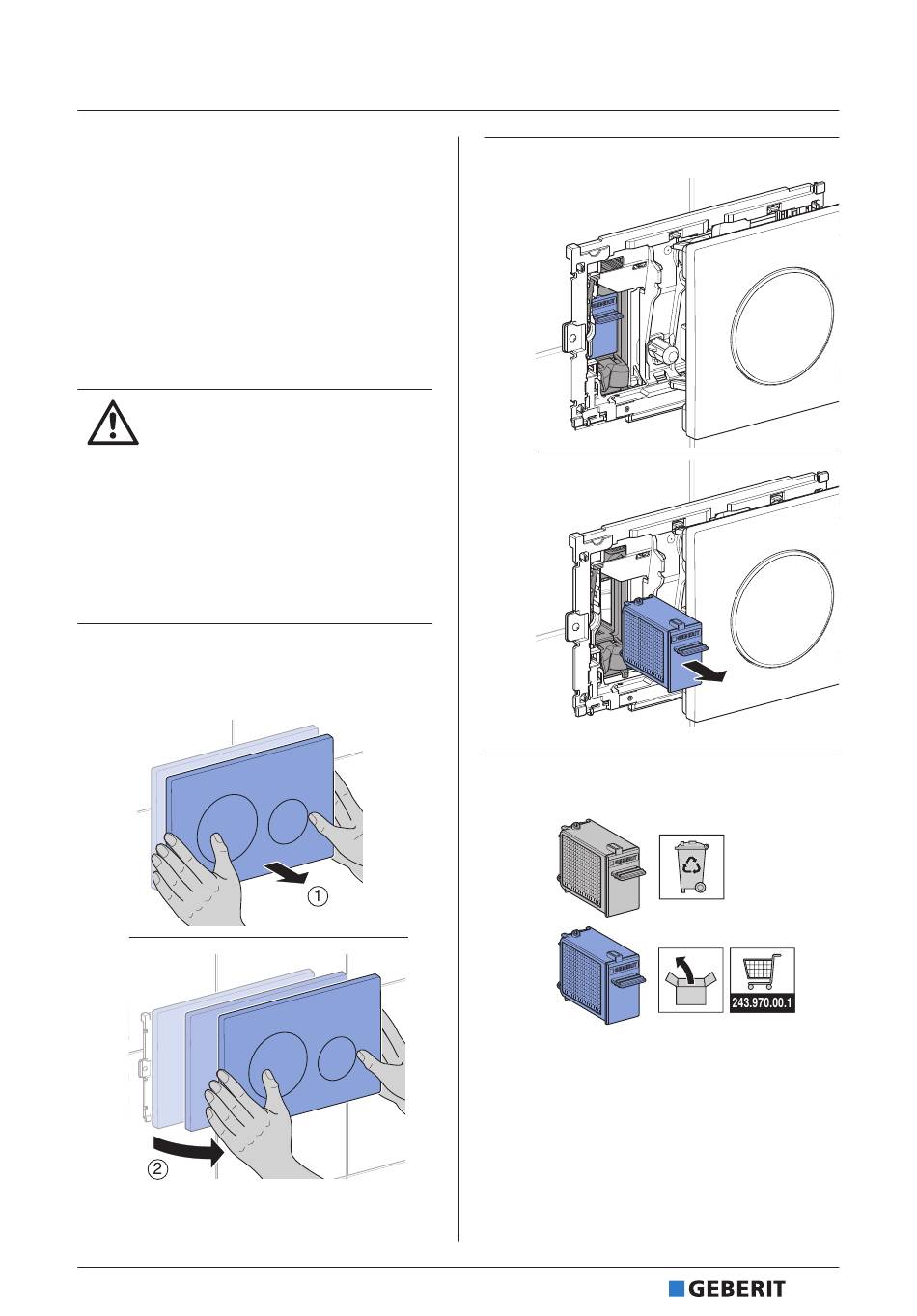 1

2

243.970.00.1

GEBERIT