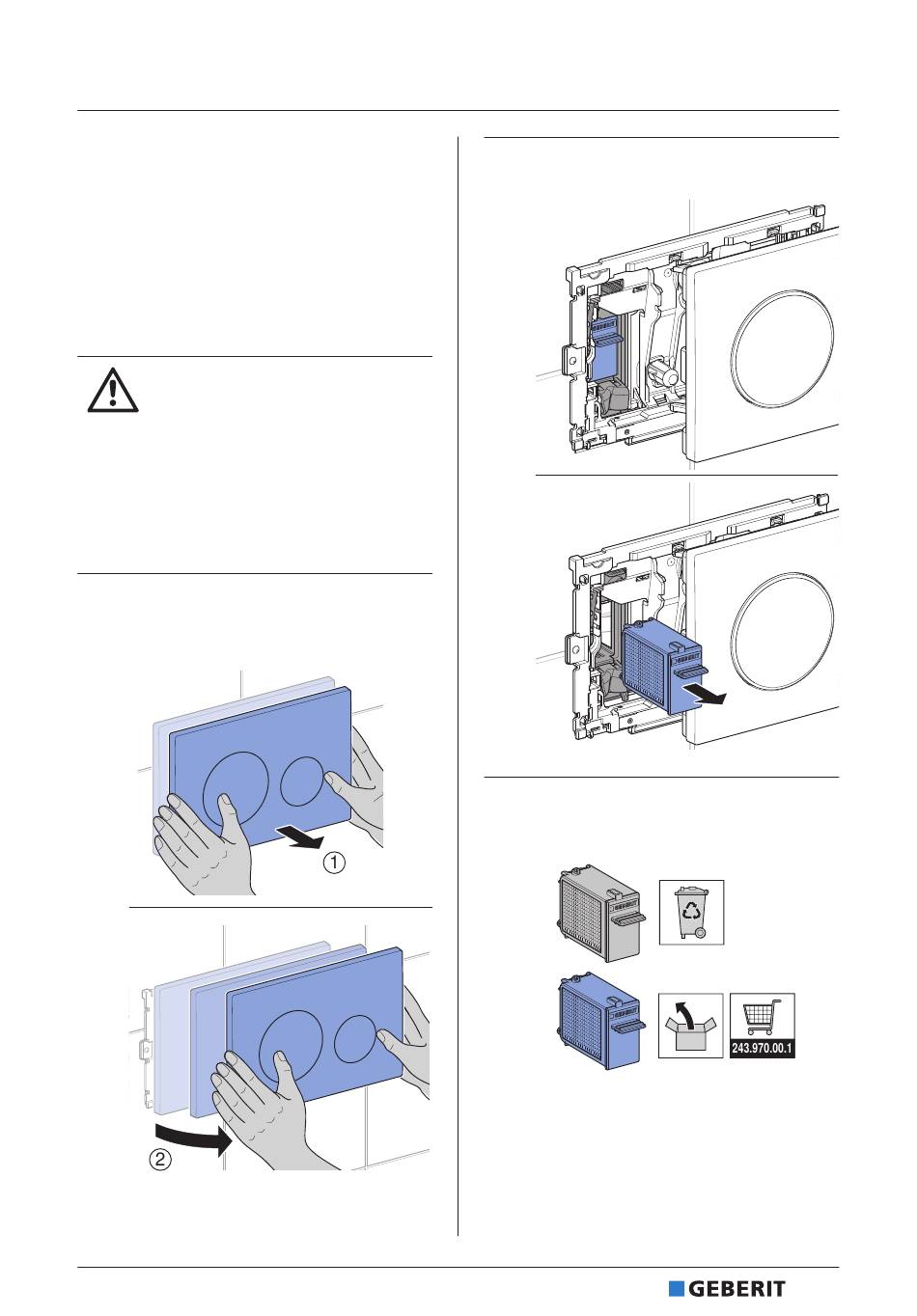 1

2

243.970.00.1

GEBERIT