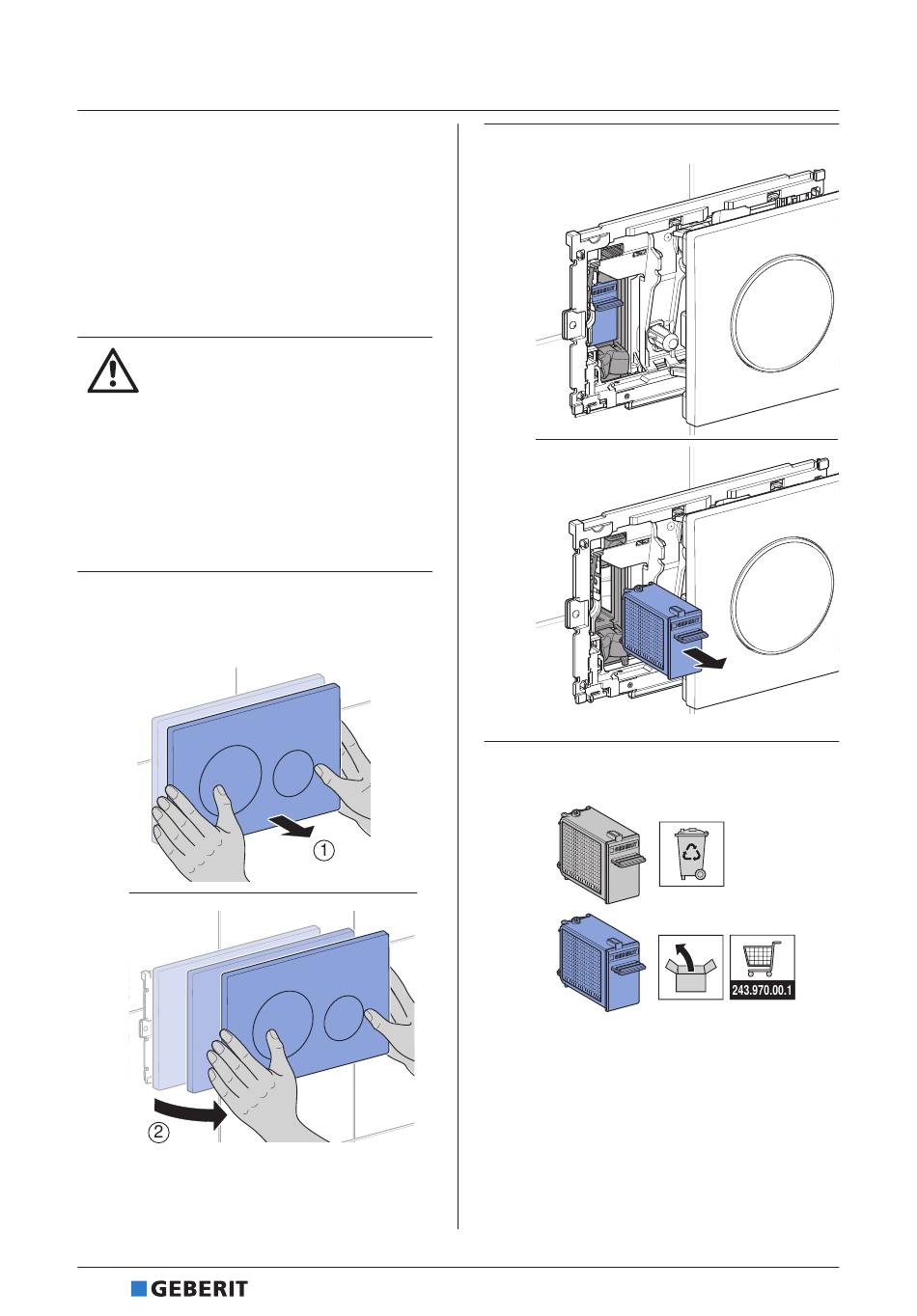 ①

②

243.970.00.1

GEBERIT