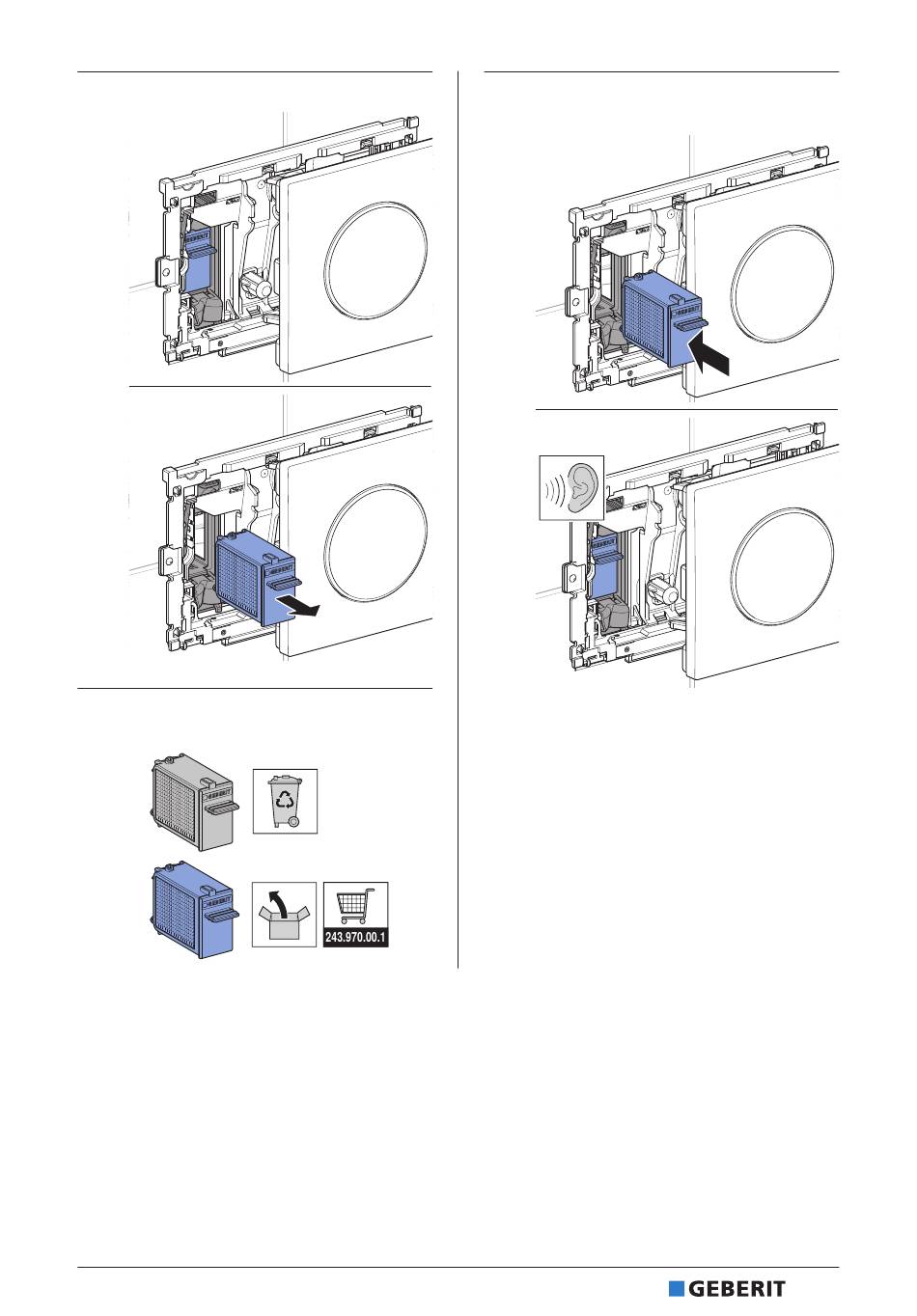 243.970.00.1

GEBERIT