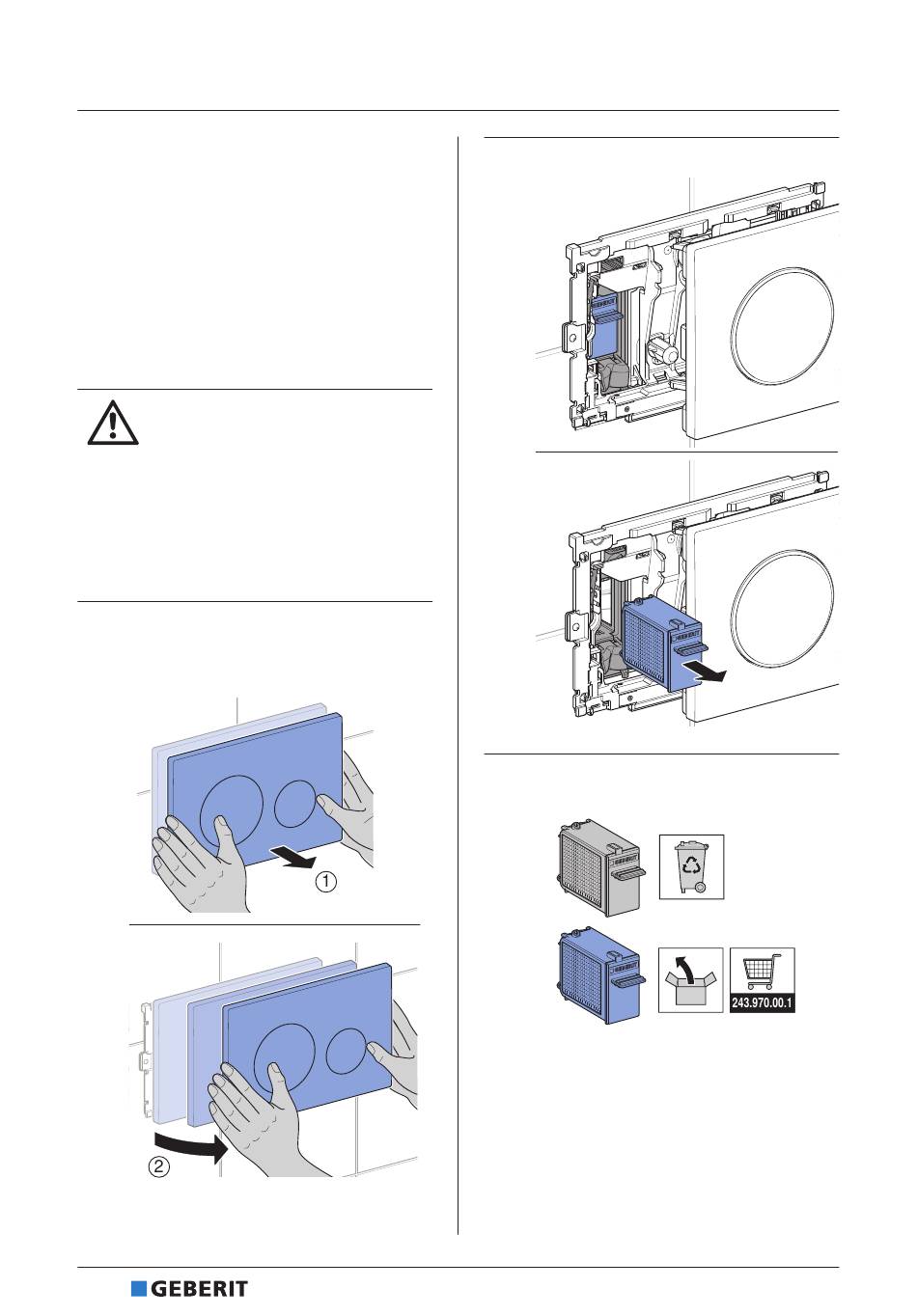 ①

②

243.970.00.1

GEBERIT