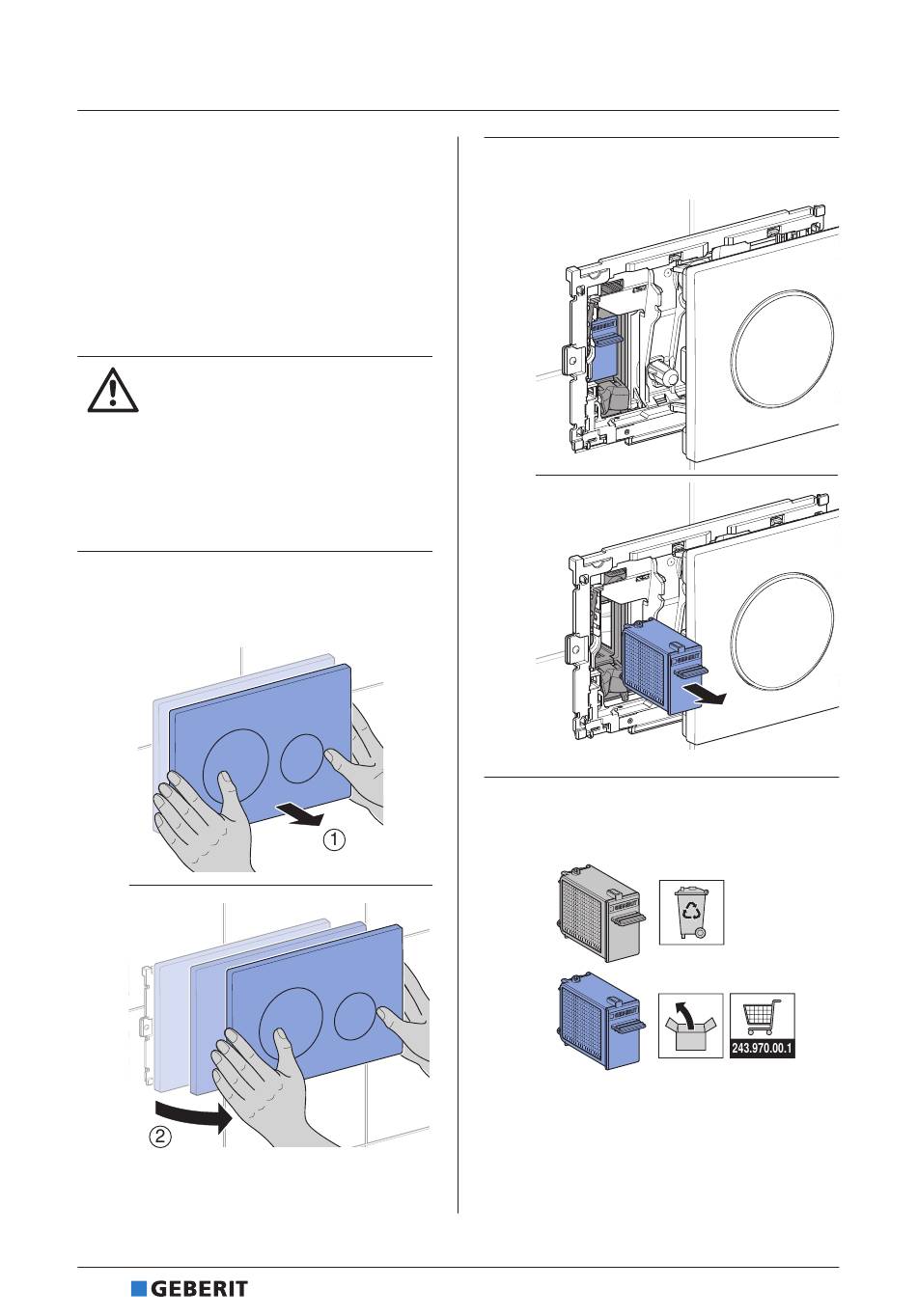 ①

②

243.970.00.1

GEBERIT