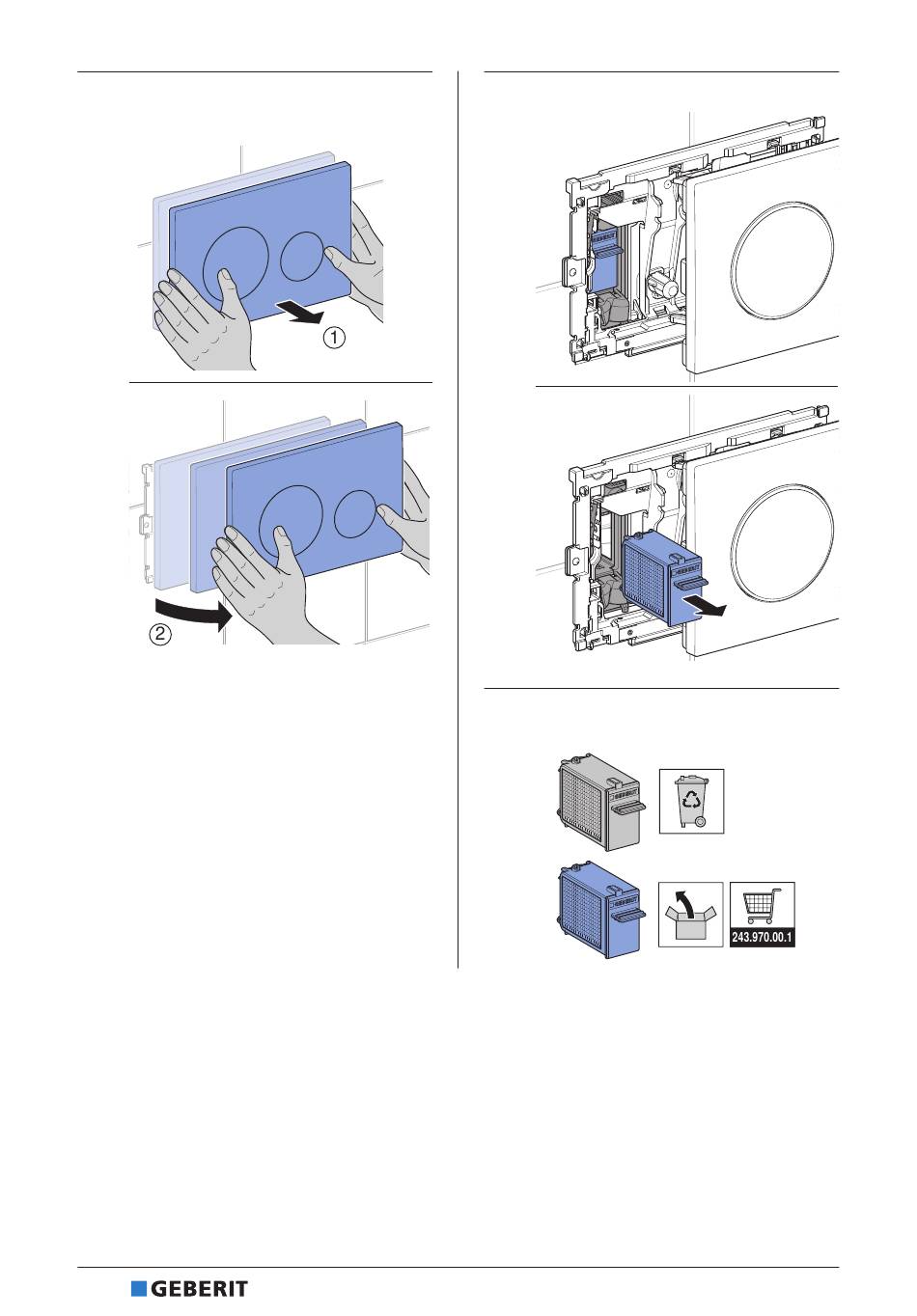 ①

②

243.970.00.1

GEBERIT