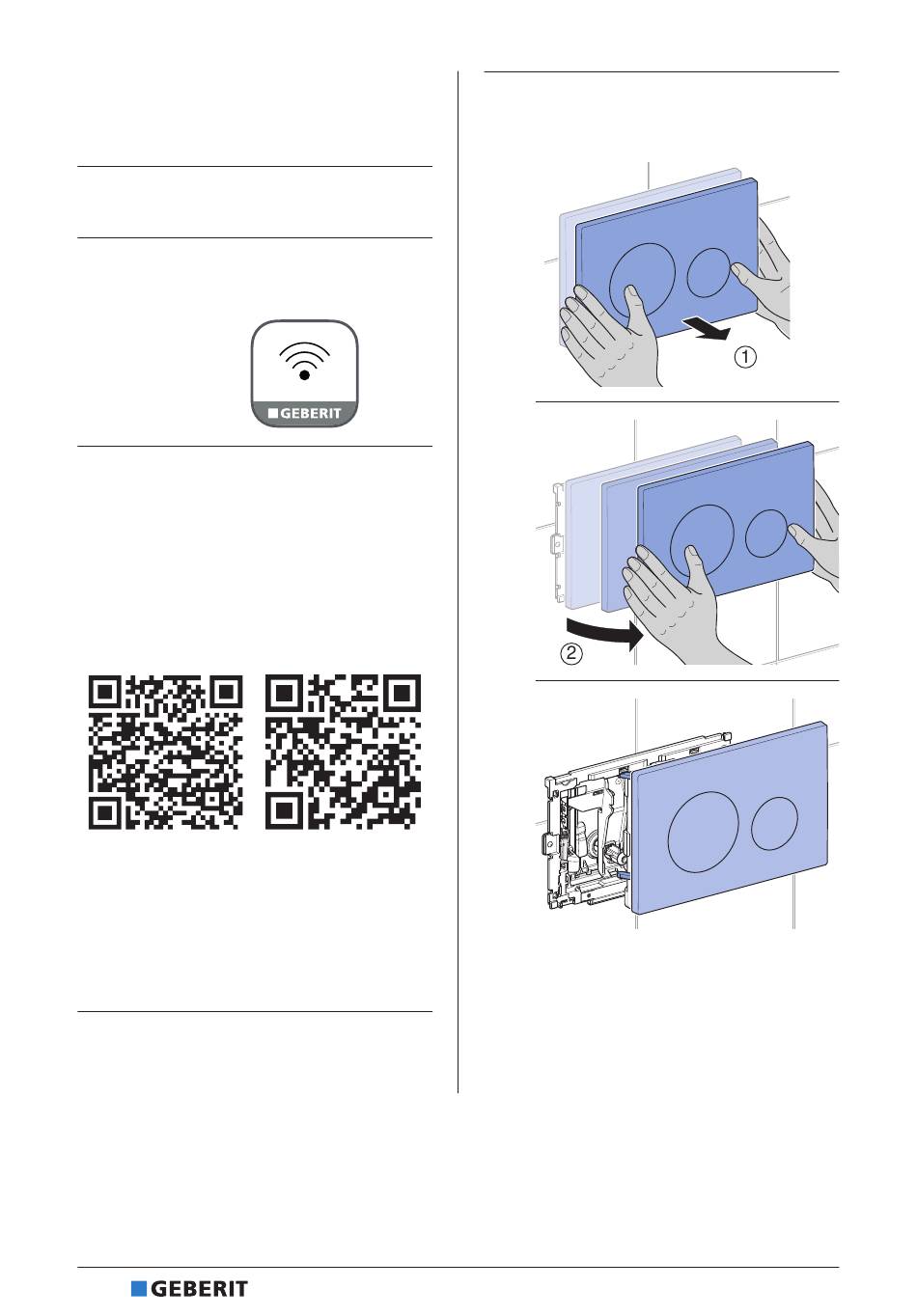 GEBERIT

①

②

GEBERIT