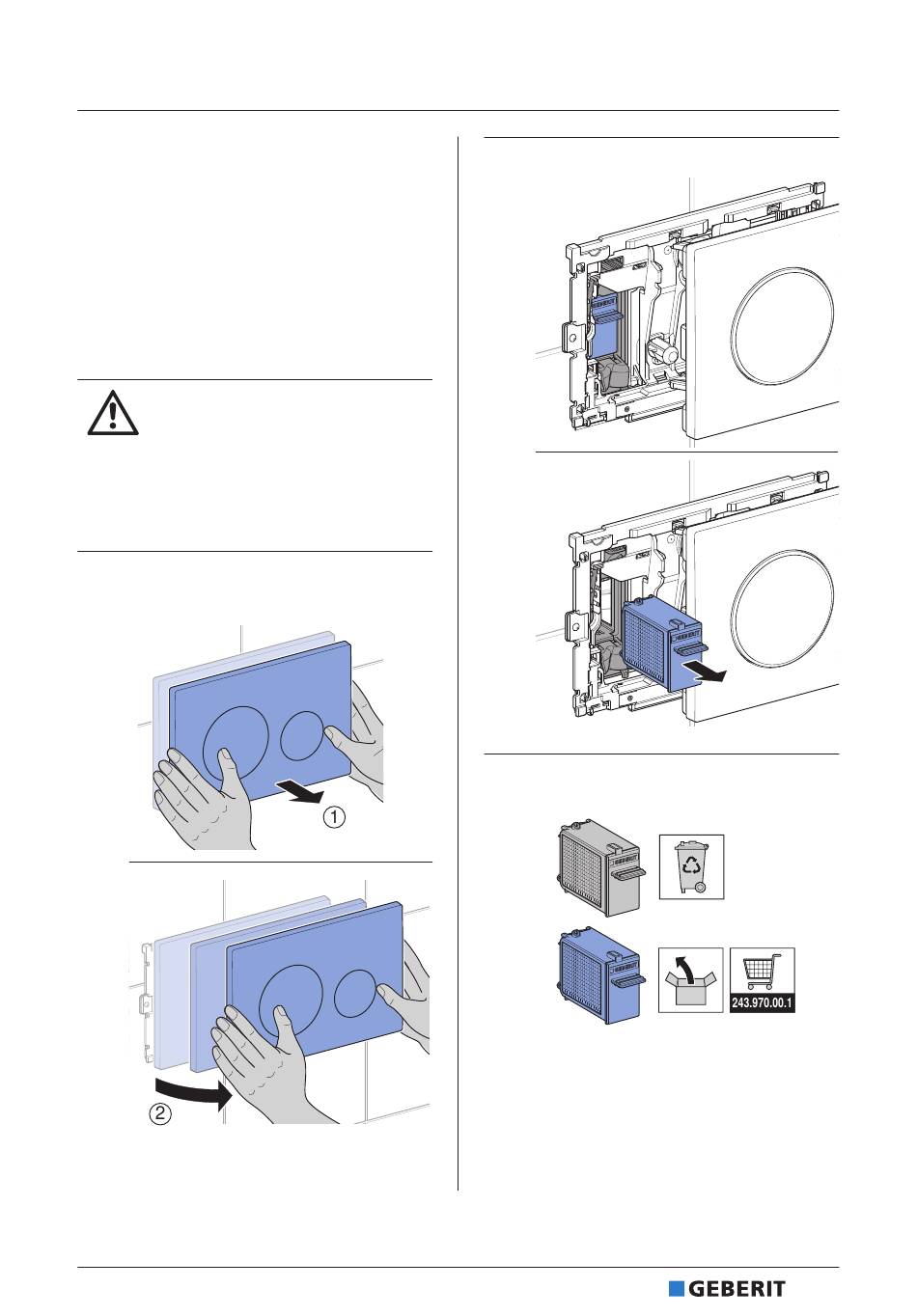 1

2

243.970.00.1

GEBERIT