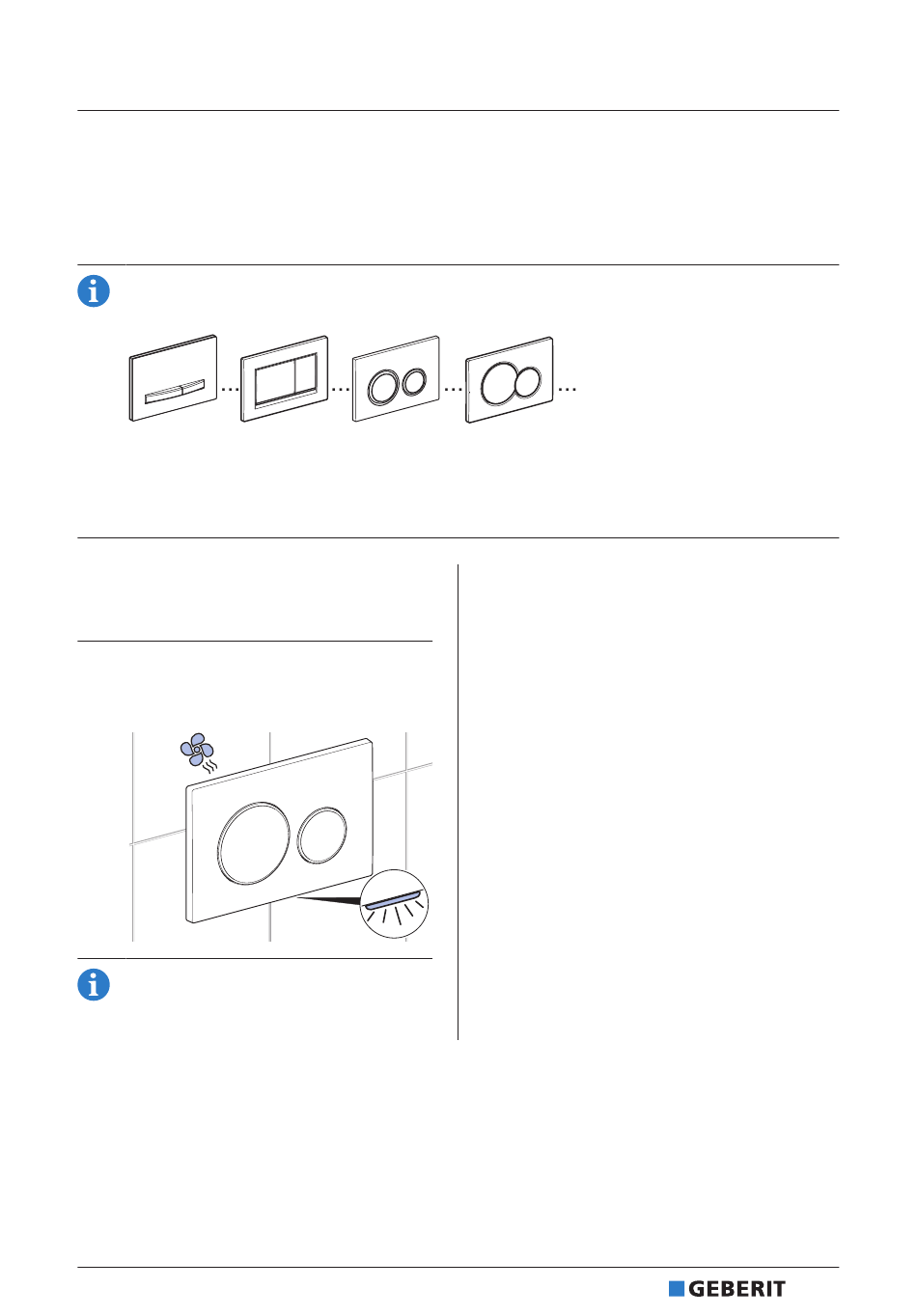 GEBERIT