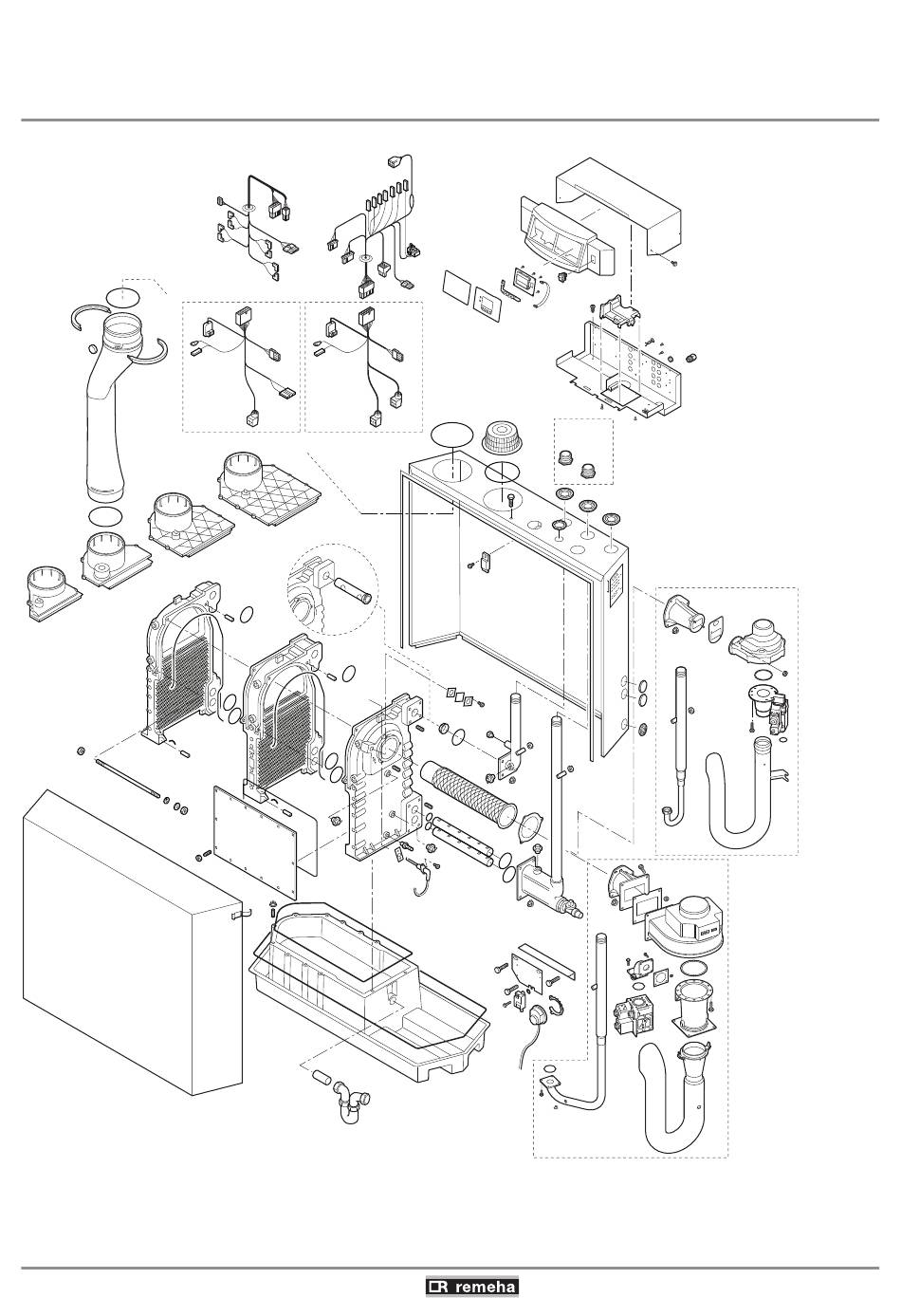 remeha