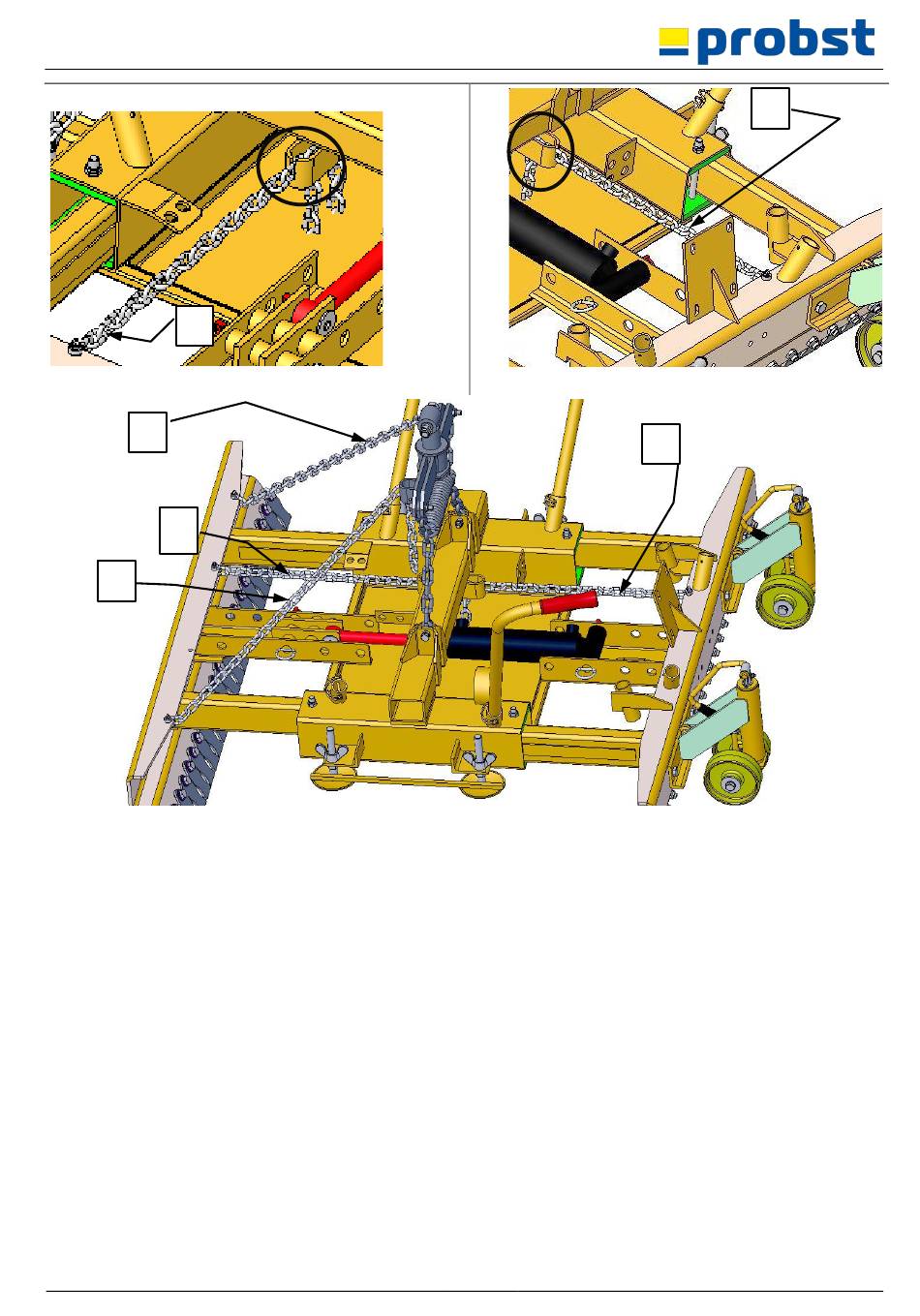 probst