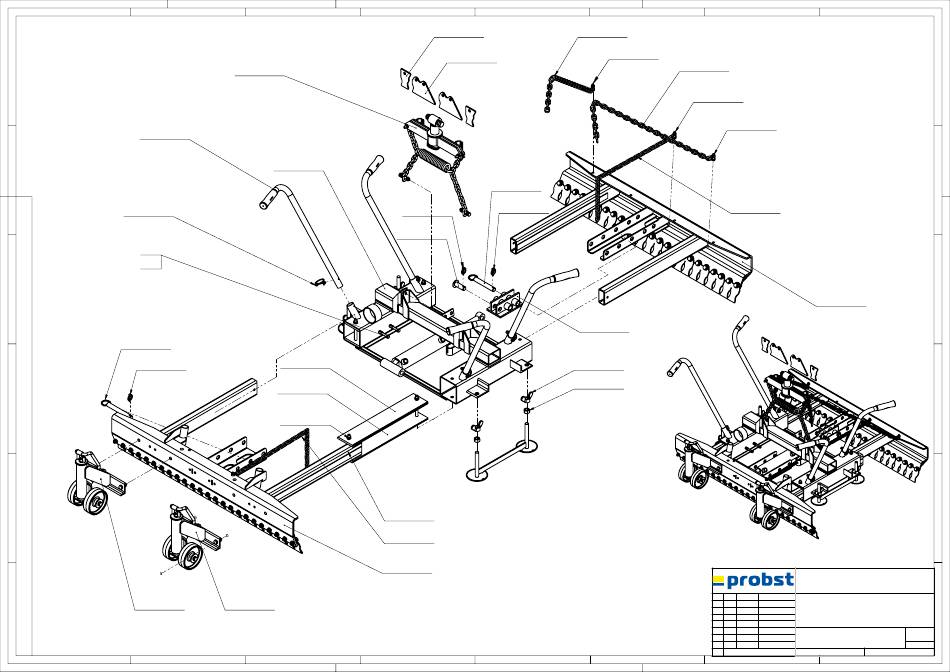 probst