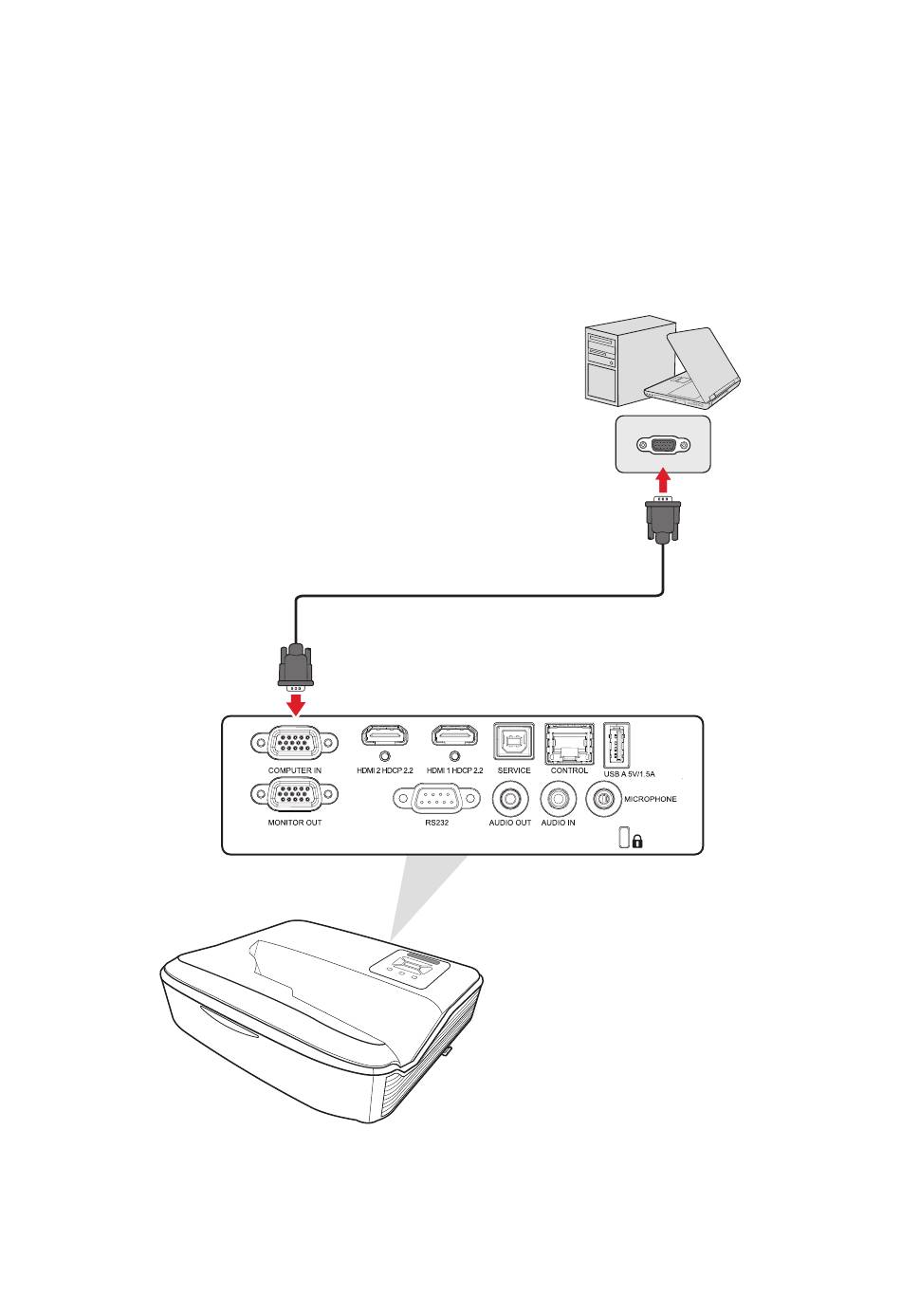 COMPUTER IN
HDMI 2 HDCP 2.2
HDMI 1 HDCP 2.2
SERVICE
CONTROL
USB A 5V/1.5A
MONITOR OUT
RS232
AUDIO OUT
AUDIO IN
MICROPHONE