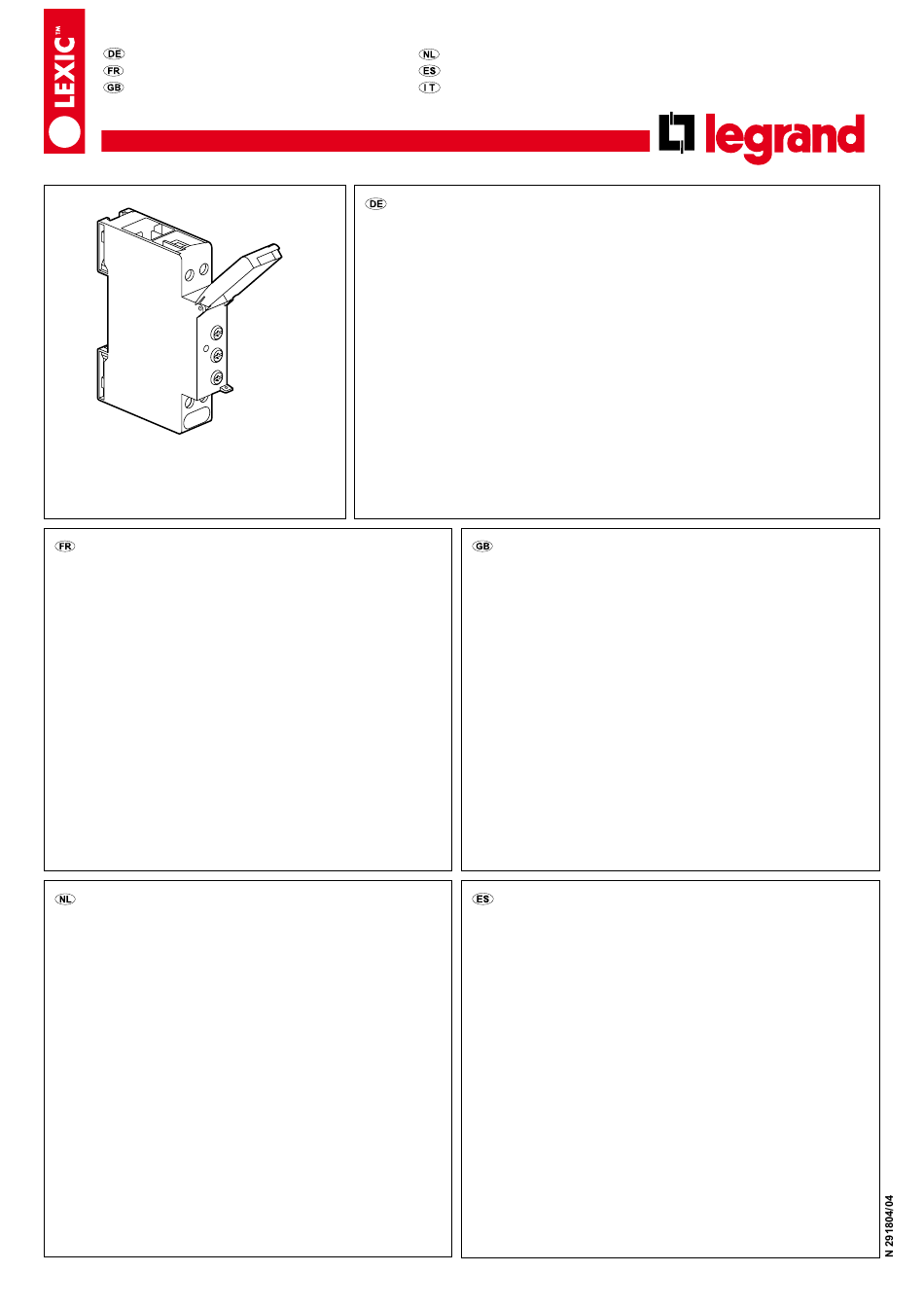 LEXIC™

DE
FR
GB

NL
ES
I T

legrand

DE

FR

GB

NL

ES

N 291804/04