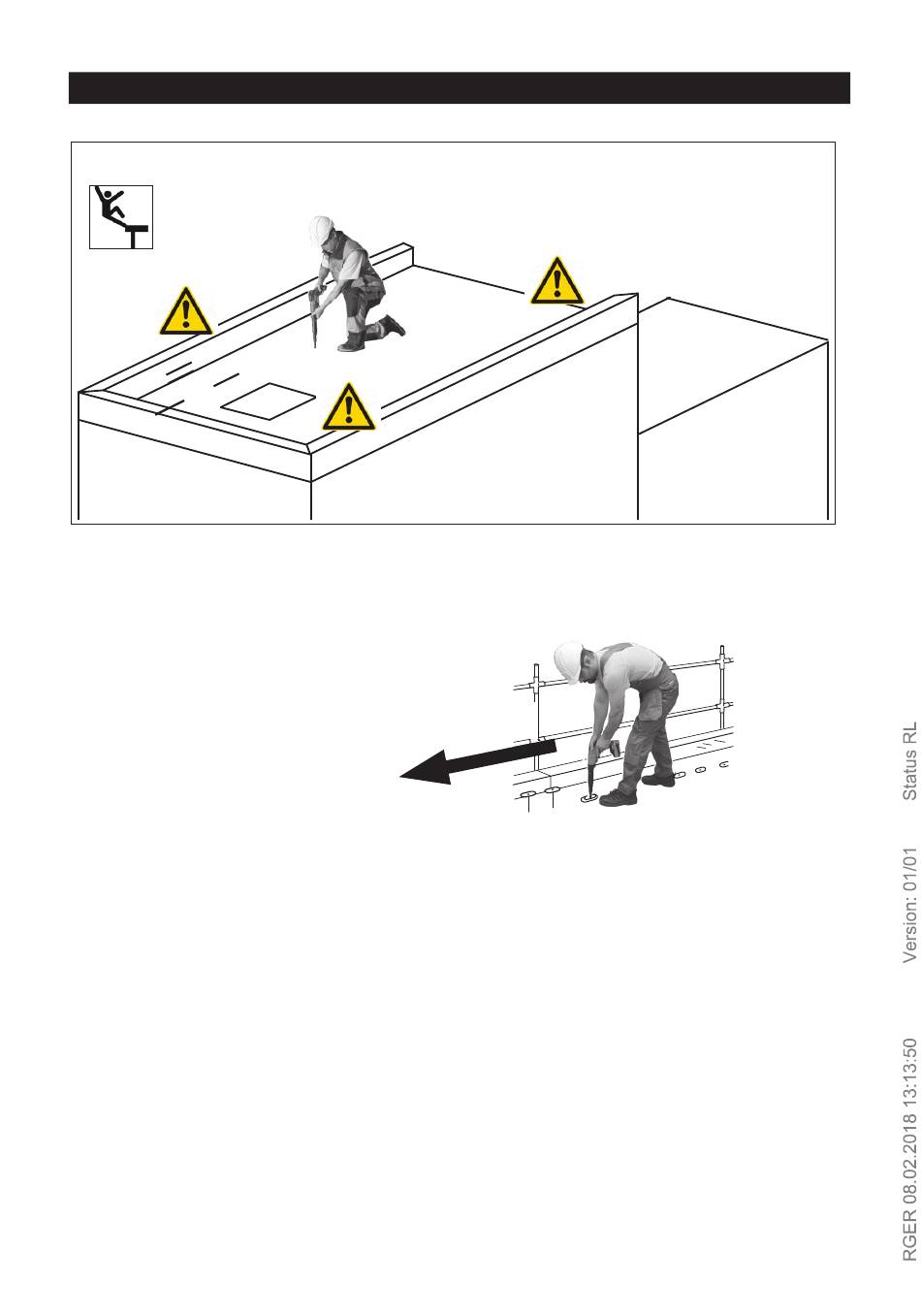 RGER 08.02.2018 13:13:50 Version: 01/01 Status RL