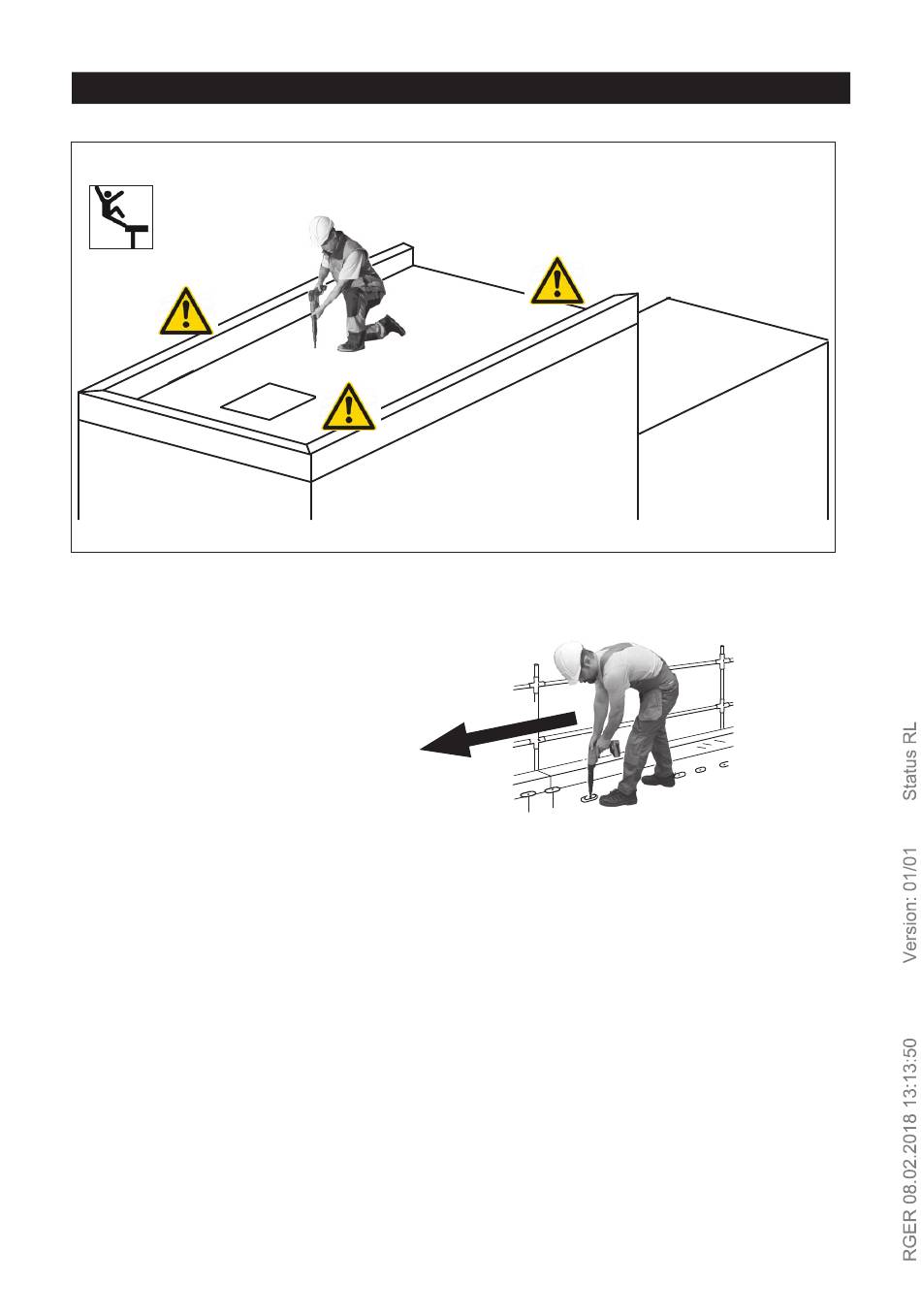 RGER 08.02.2018 13:13:50 Version: 01/01 Status RL