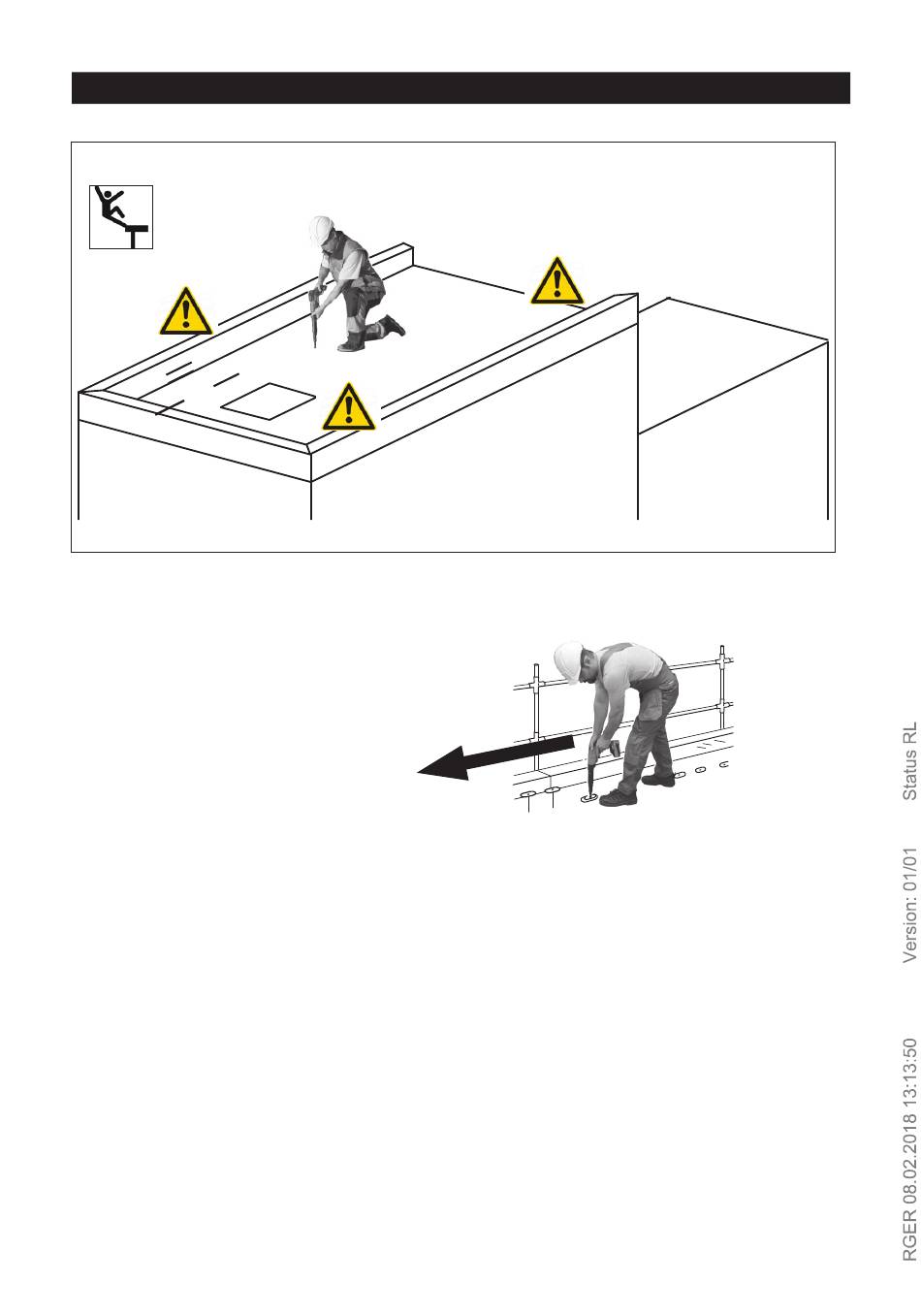 RGER 08.02.2018 13:13:50 Version: 01/01 Status RL