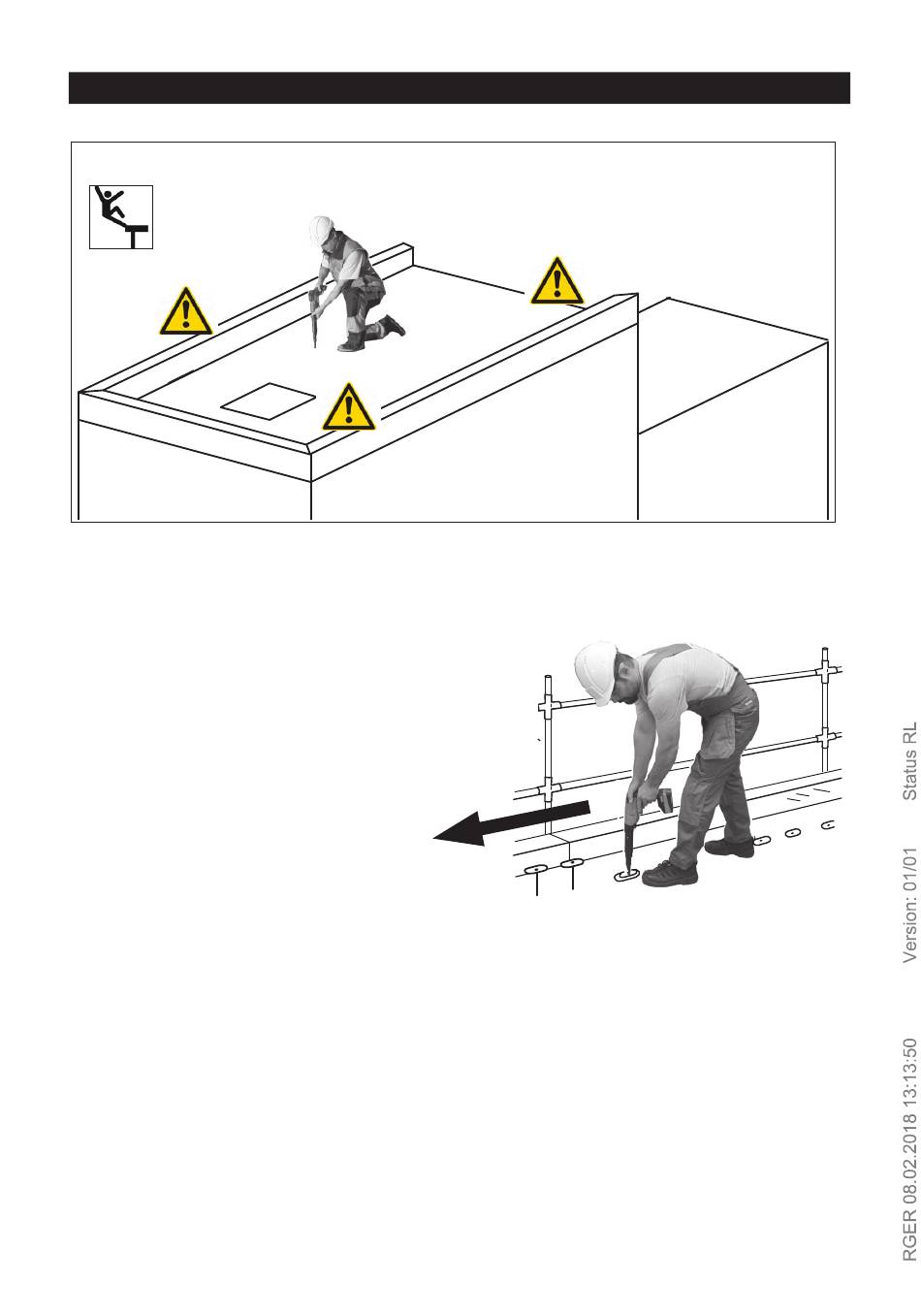 RGER 08.02.2018 13:13:50 Version: 01/01 Status RL