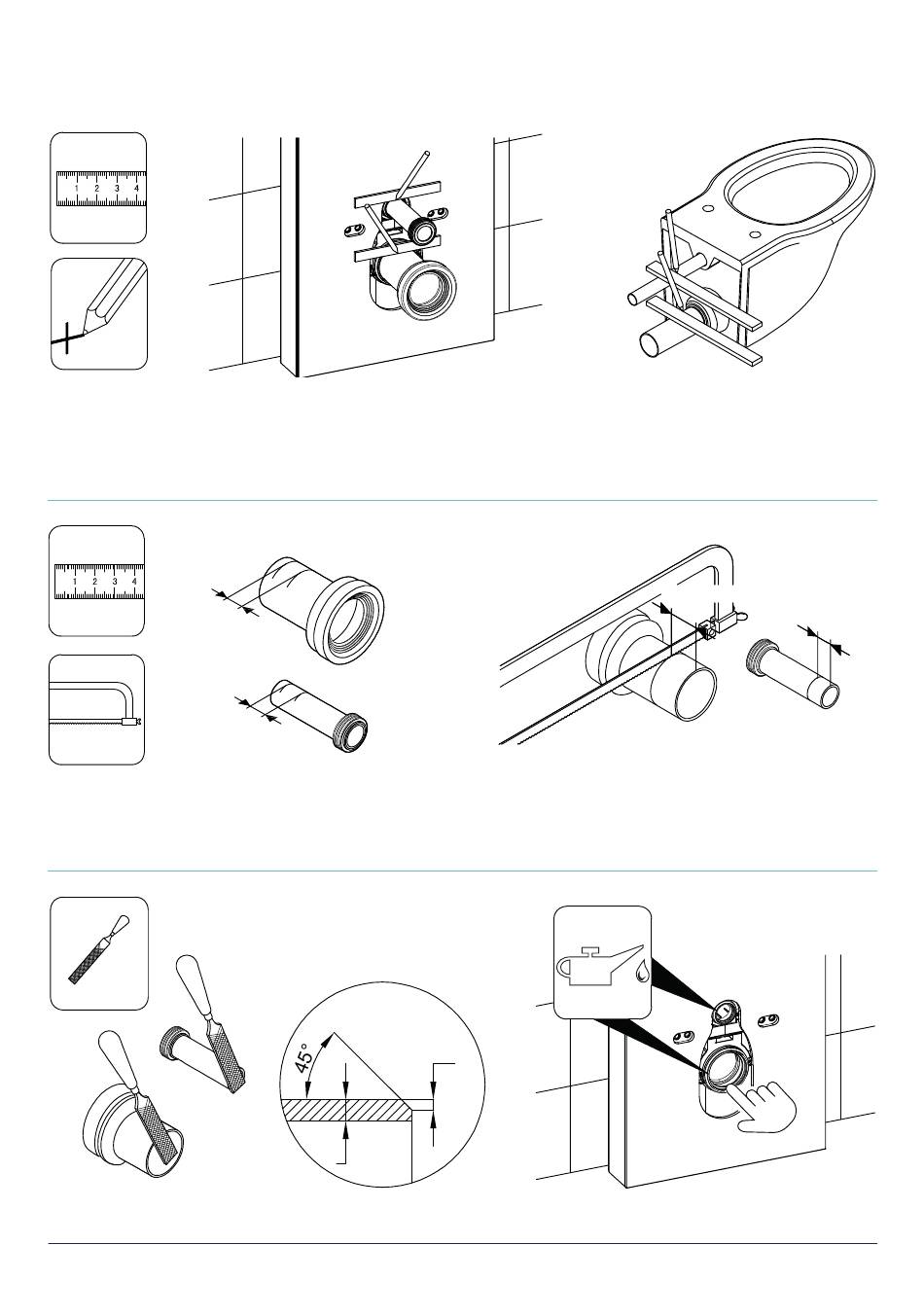 1 2 3 4

1 2 3 4

45°