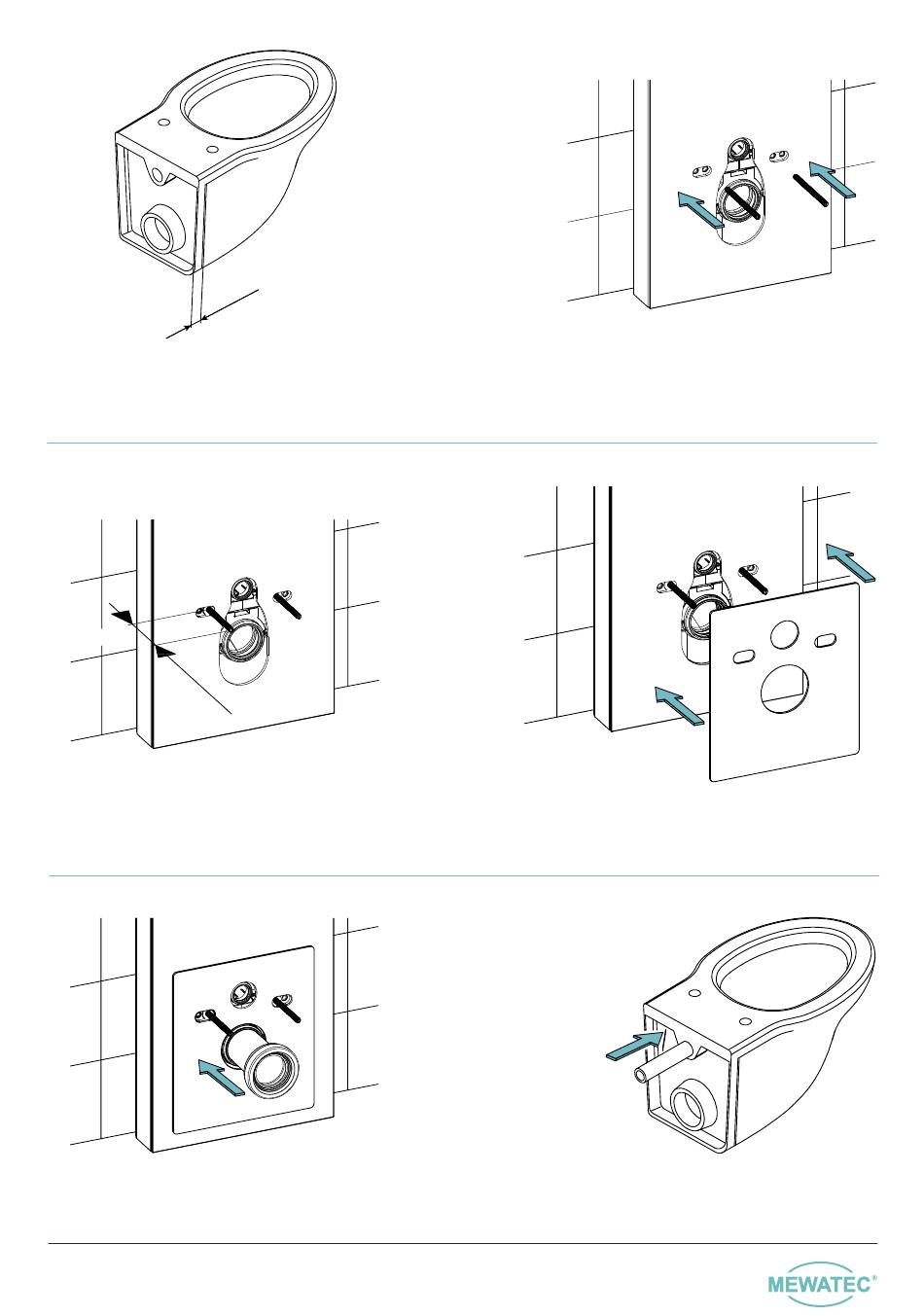 MEWATEC®