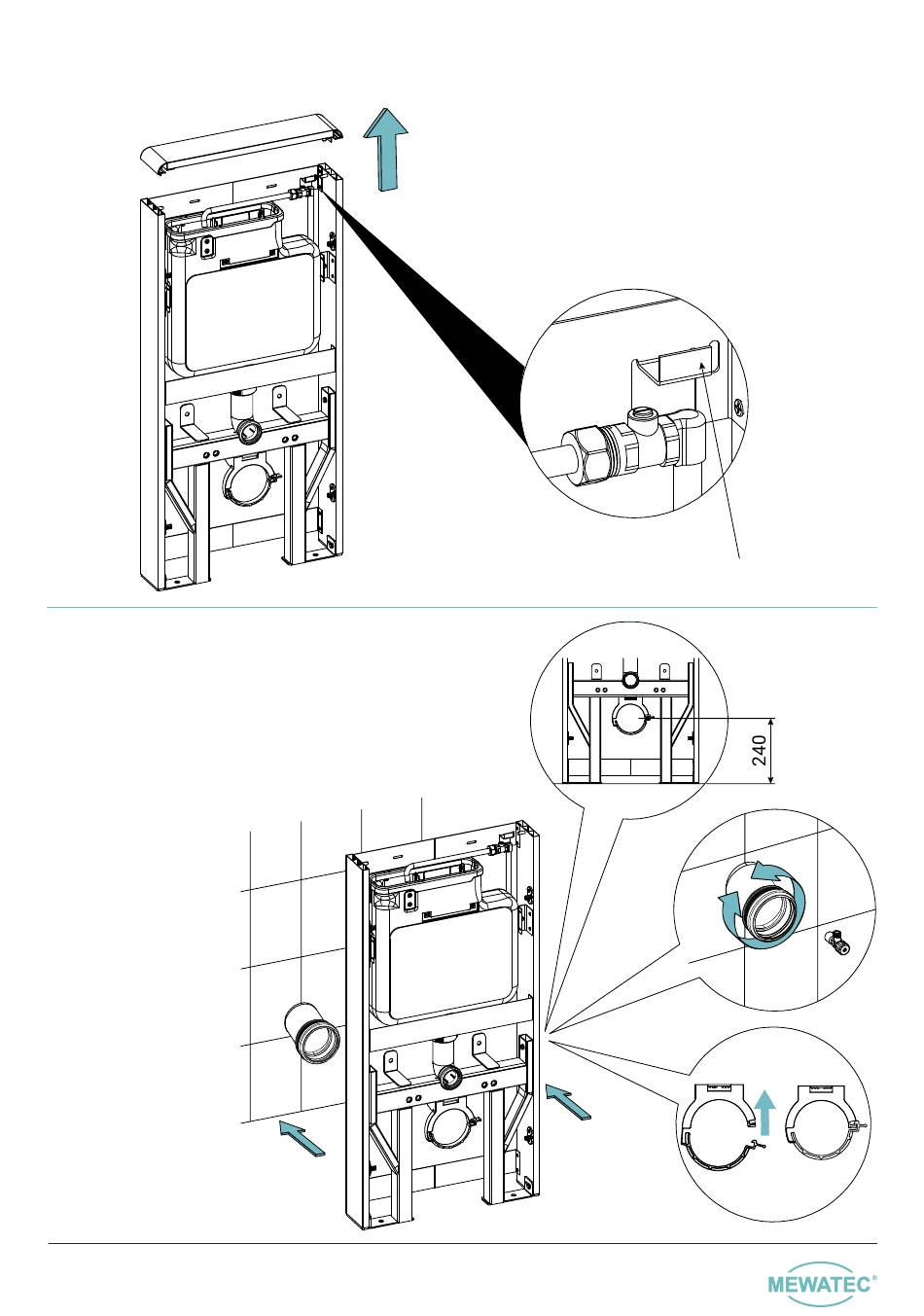 240

MEWATEC®