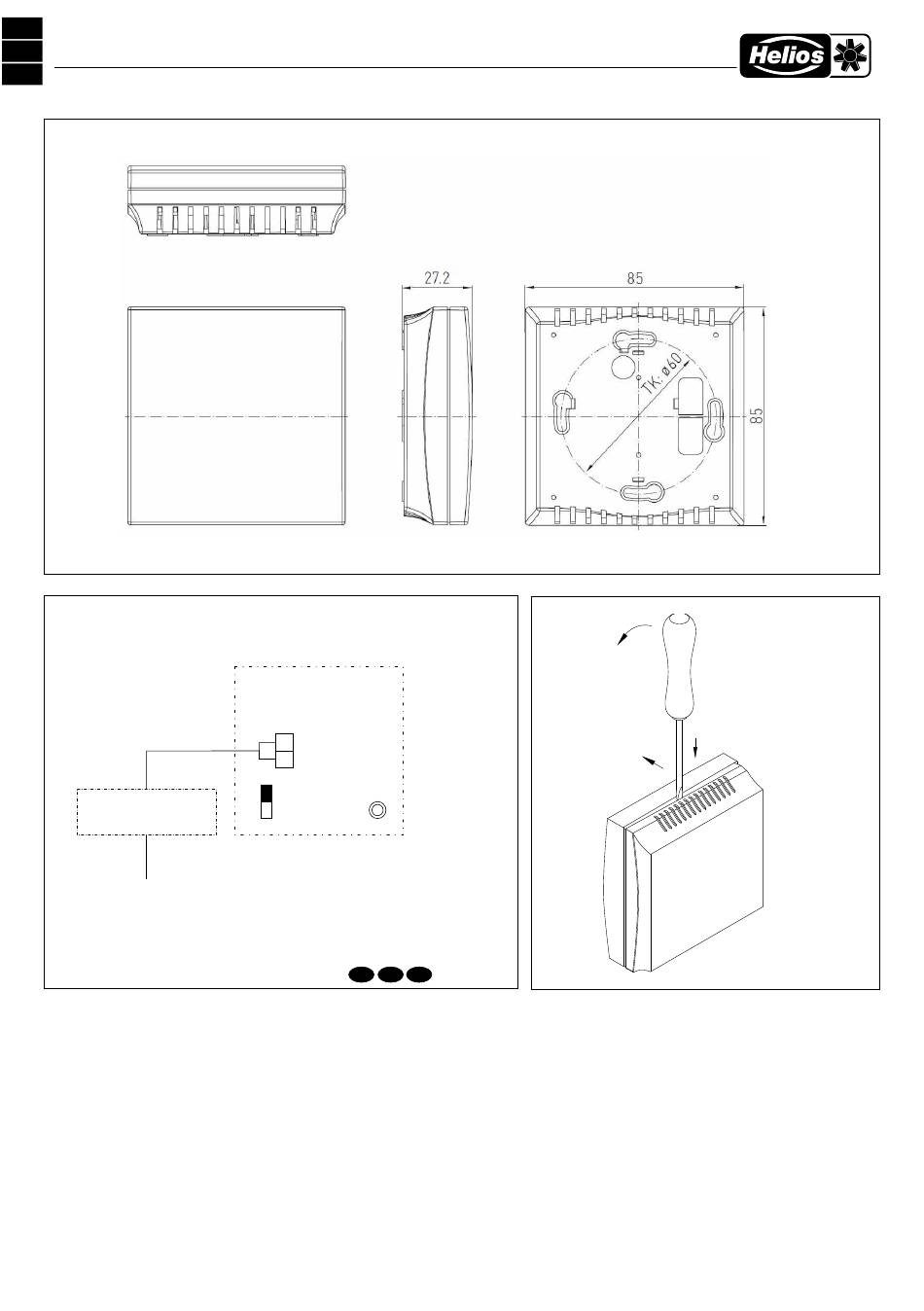 Helios

27.2

85

TK: ø60

85