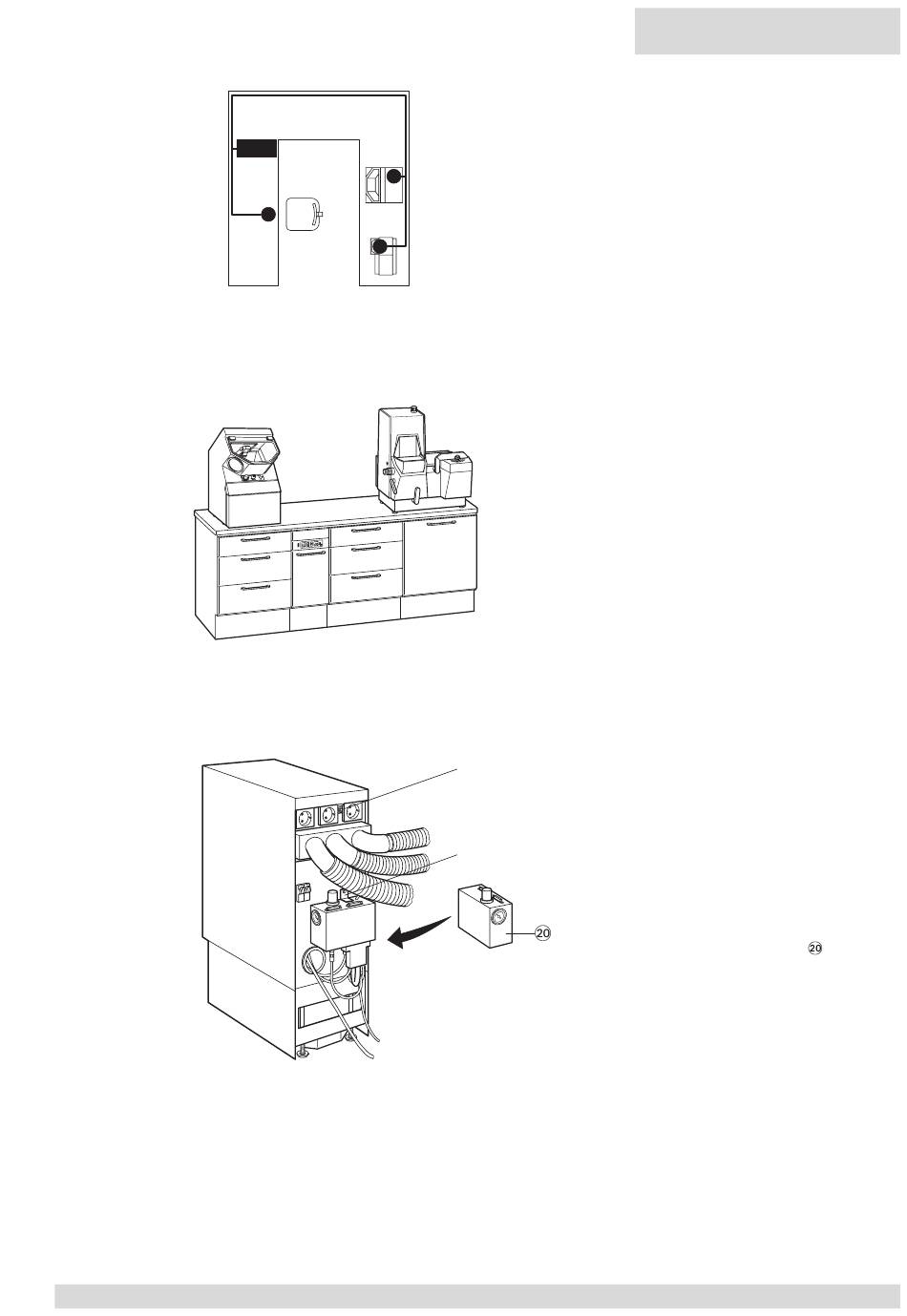 20

20