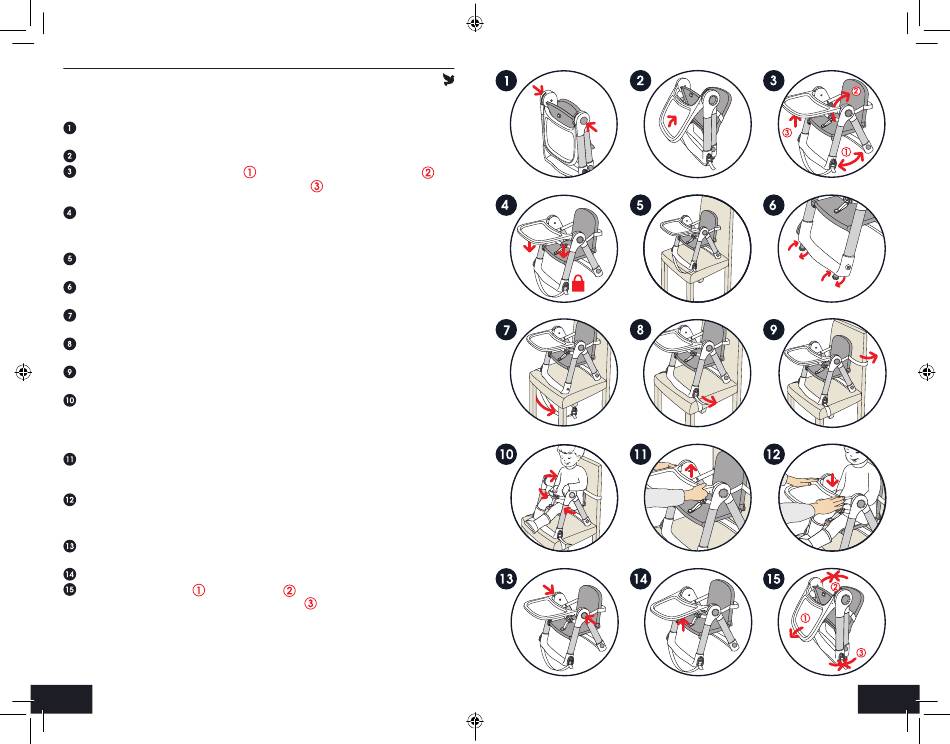 1
2
3 ① ②
③
4
5
6
7
8
9
10
11
12
13
14
15 ① ② ③

1 2 3
②
③
①
4 5 6
7 8 9
10 11 12
13 14 15
②
①
③