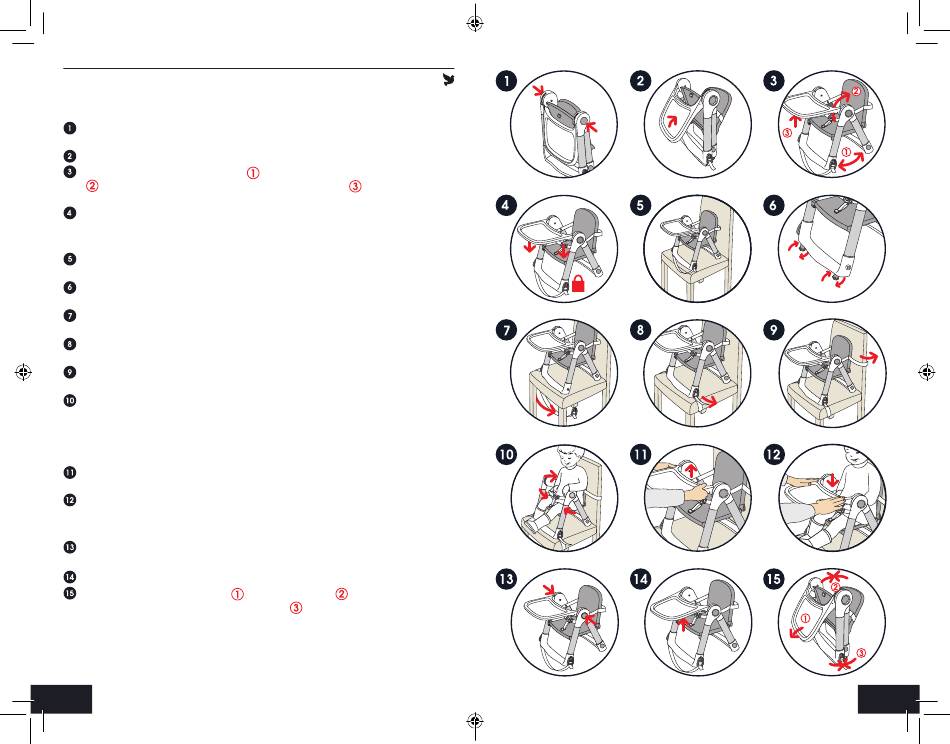 1

2

3 ① ② ③

4

5

6

7

8

9

10

11

12

13

14

15 ① ② ③

1 2 3 ② ③ ①

4 5 6

7 8 9

10 11 12

13 14 15 ② ① ③