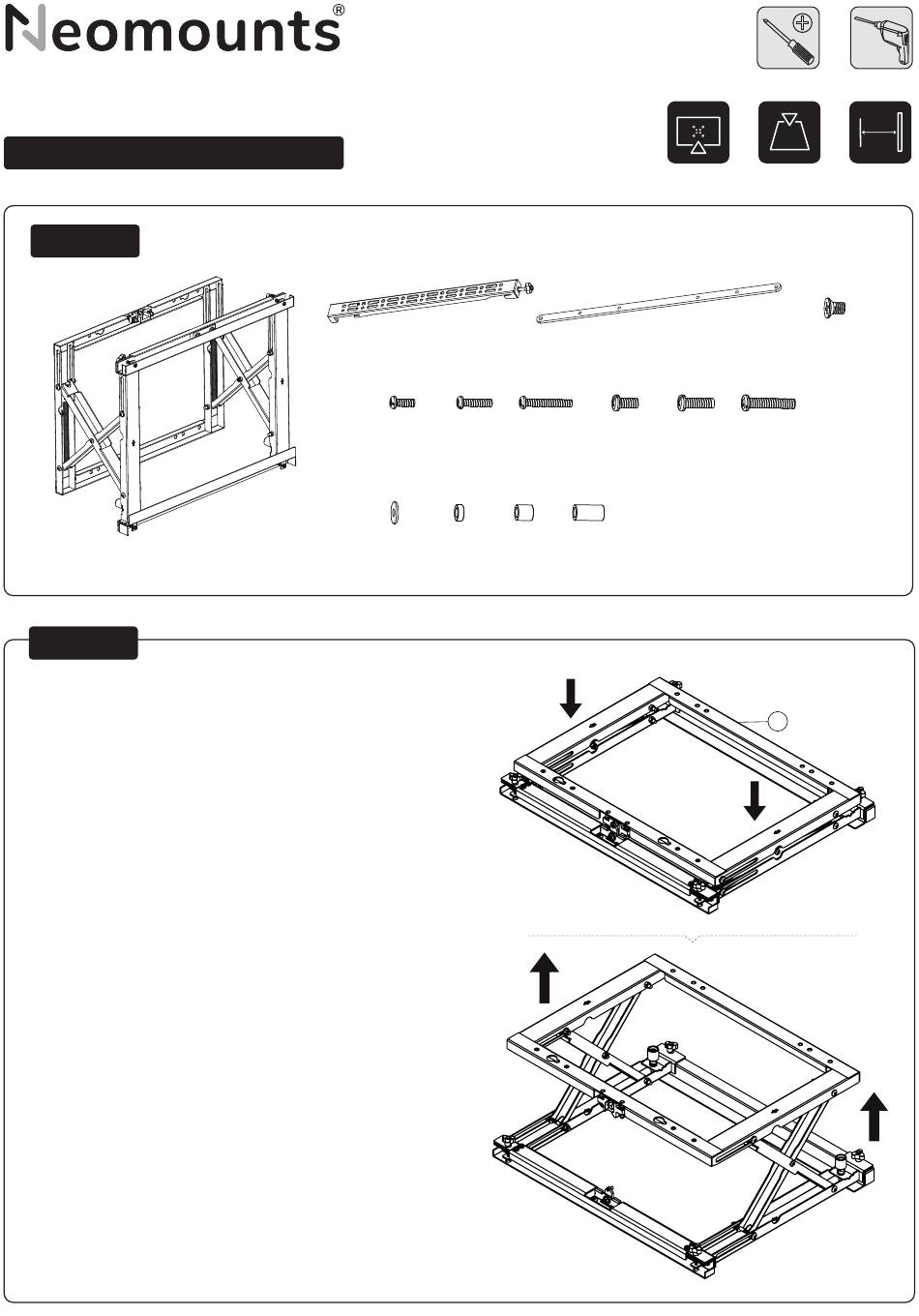 Neomounts®