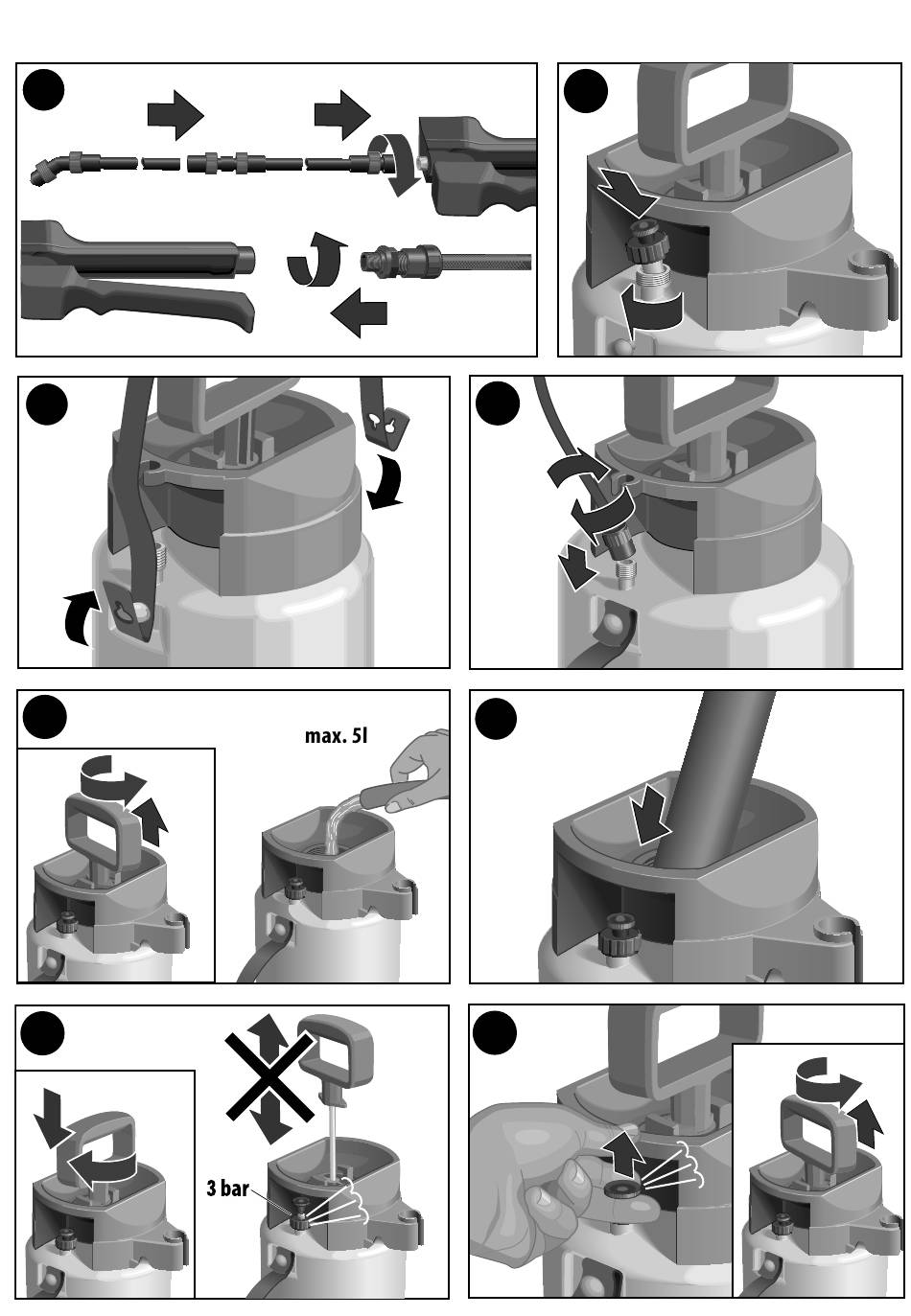 max. 5l

3 bar