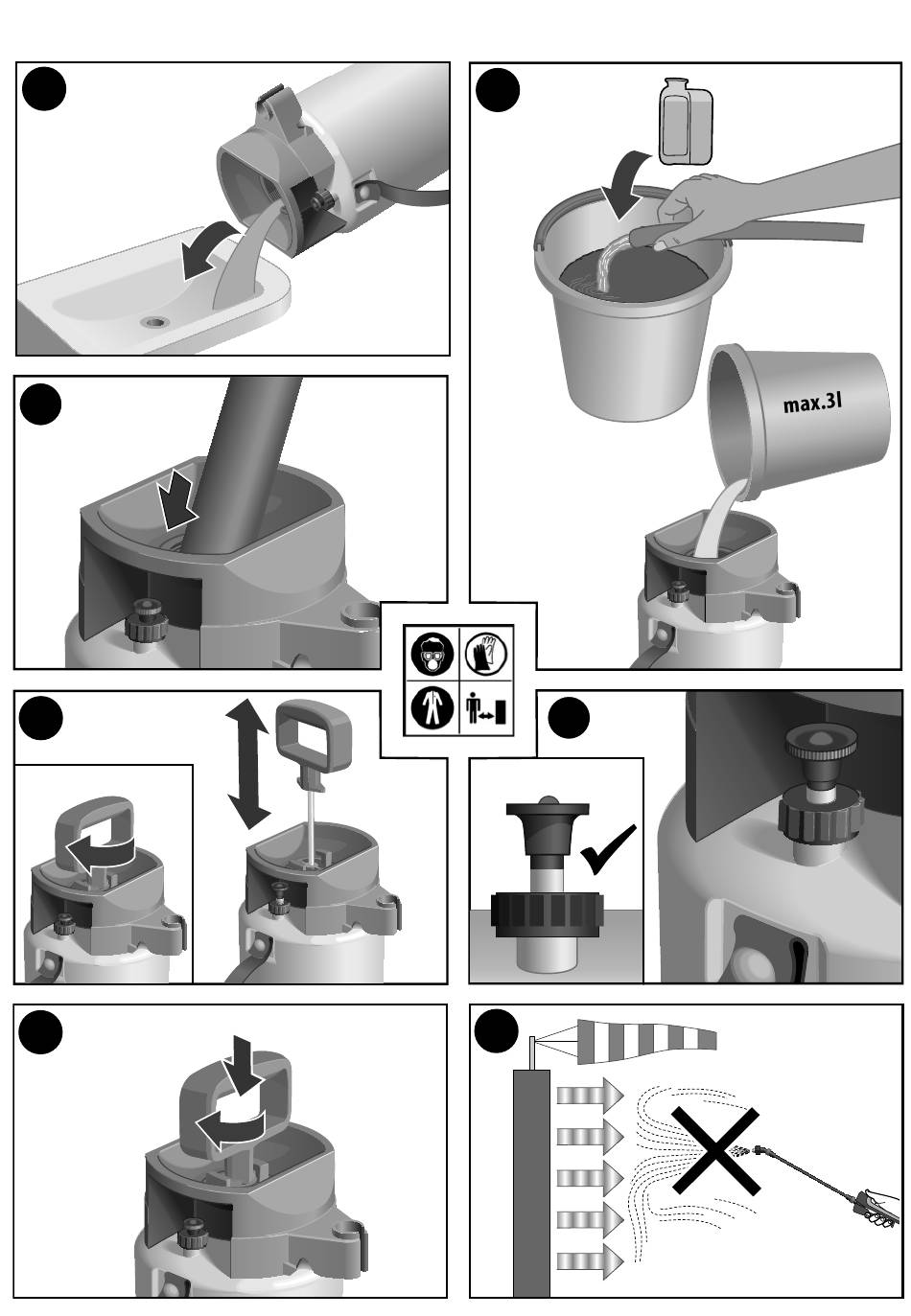 max.3l