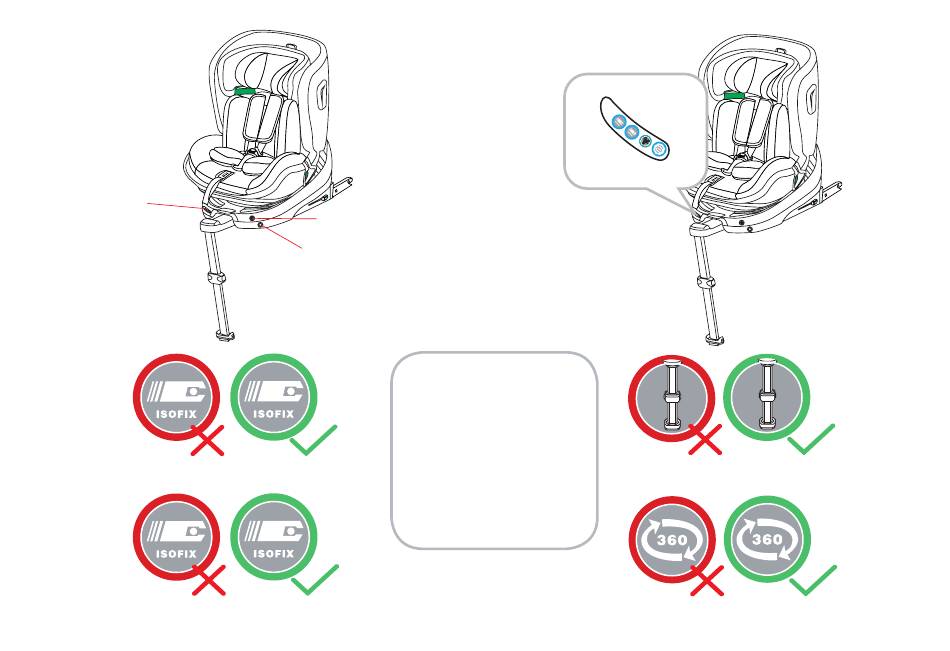 ISOFIX ISOFIX

ISOFIX ISOFIX

360 360